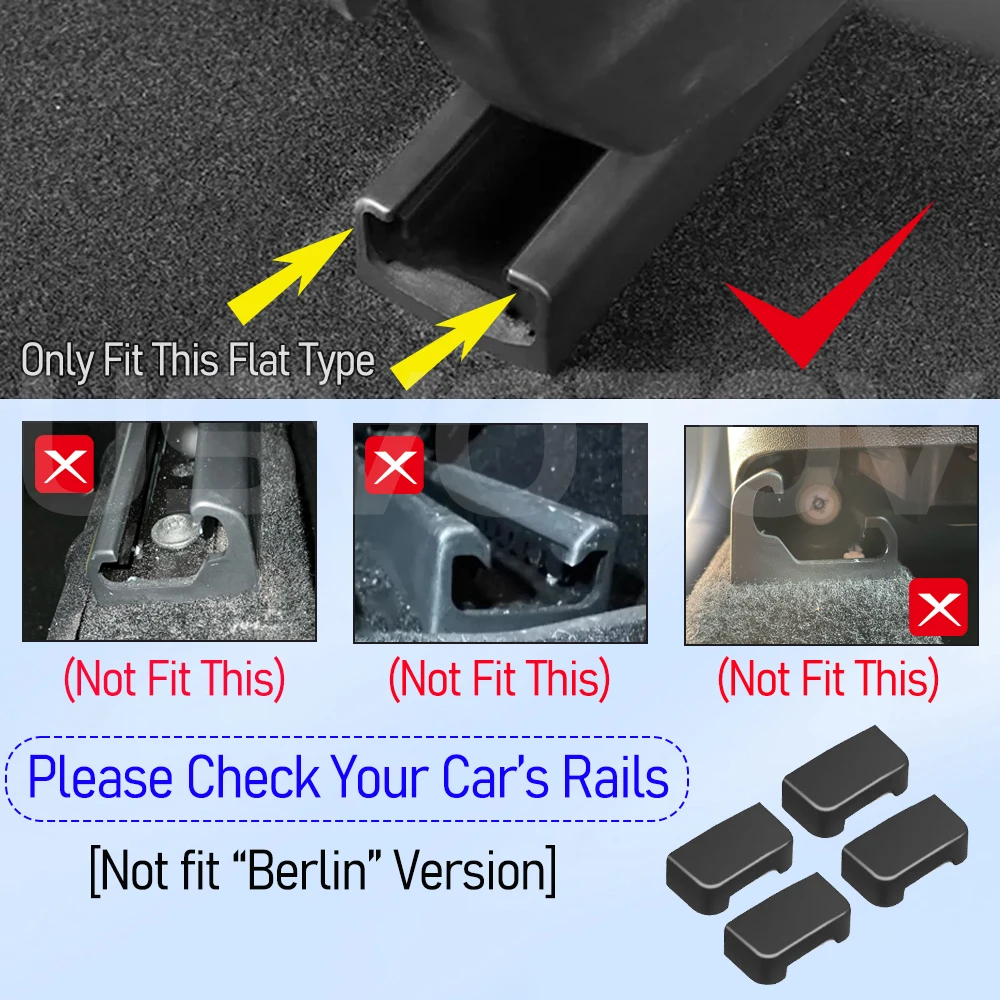 Only Fit This Flat Type

(Not Fit This)

(Not Fit This)

(Not Fit This)

Please Check Your Car's Rails

[Not fit "Berlin" Version]