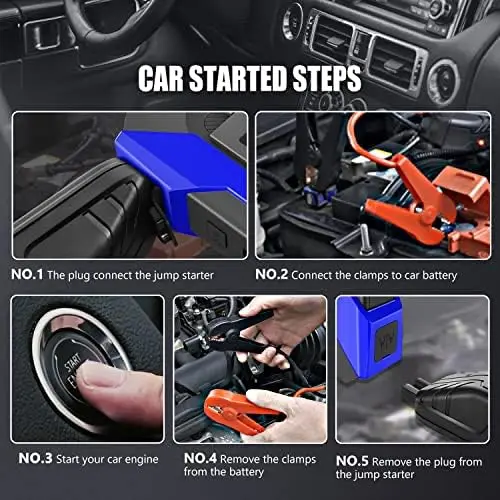 CAR STARTED STEPS

NO.1 The plug connect the jump starter

NO.2 Connect the clamps to car battery

START

NO.3 Start your car engine

NO.4 Remove the clamps from the battery

NO.5 Remove the plug from the jump starter