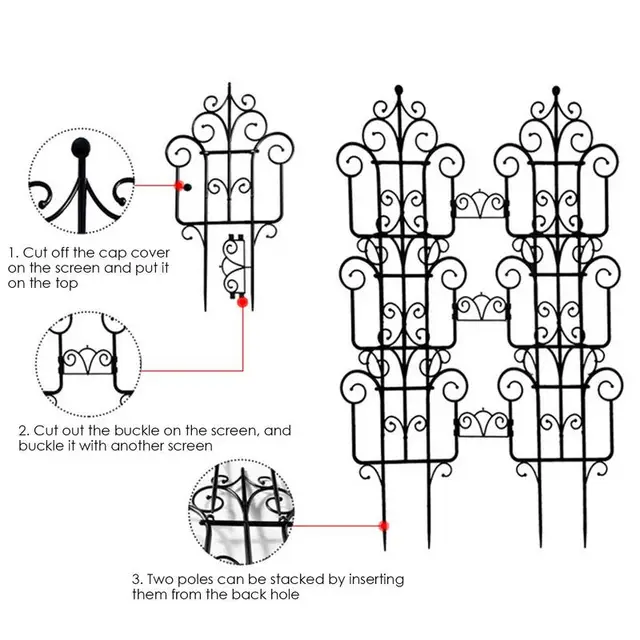 1. Cut off the cap cover on the screen and put it on the top

2. Cut out the buckle on the screen, and buckle it with another screen

3. Two poles can be stacked by inserting them from the back hole