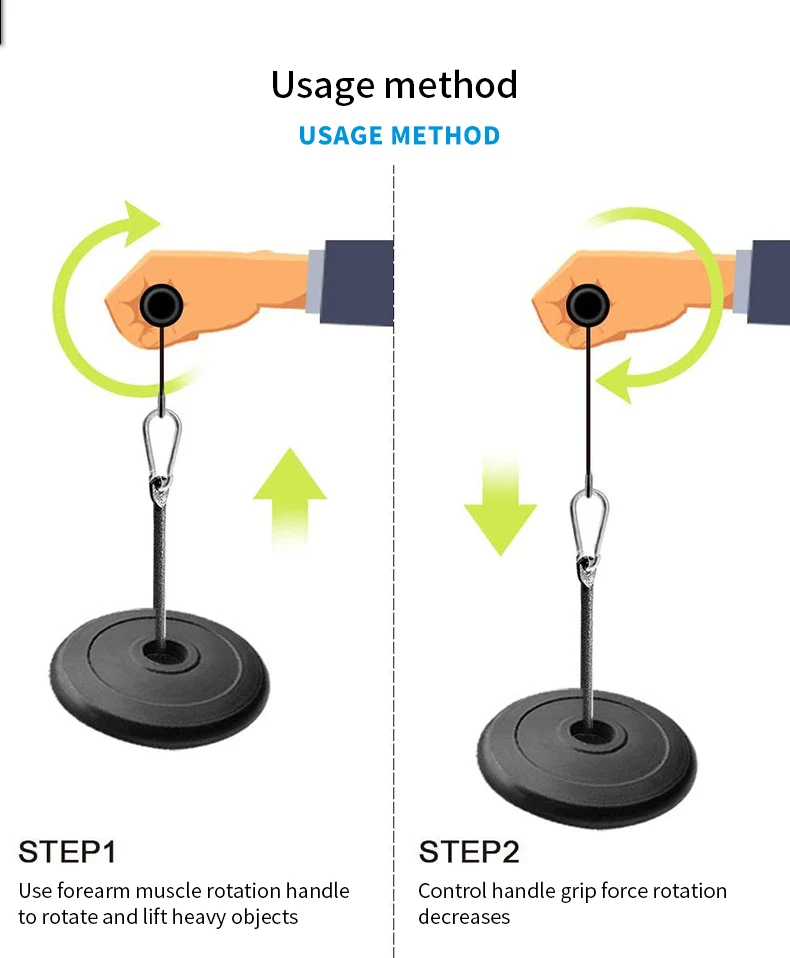 Usage method

USAGE METHOD

STEP1

Use forearm muscle rotation handle to rotate and lift heavy objects

STEP2

Control handle grip force rotation decreases