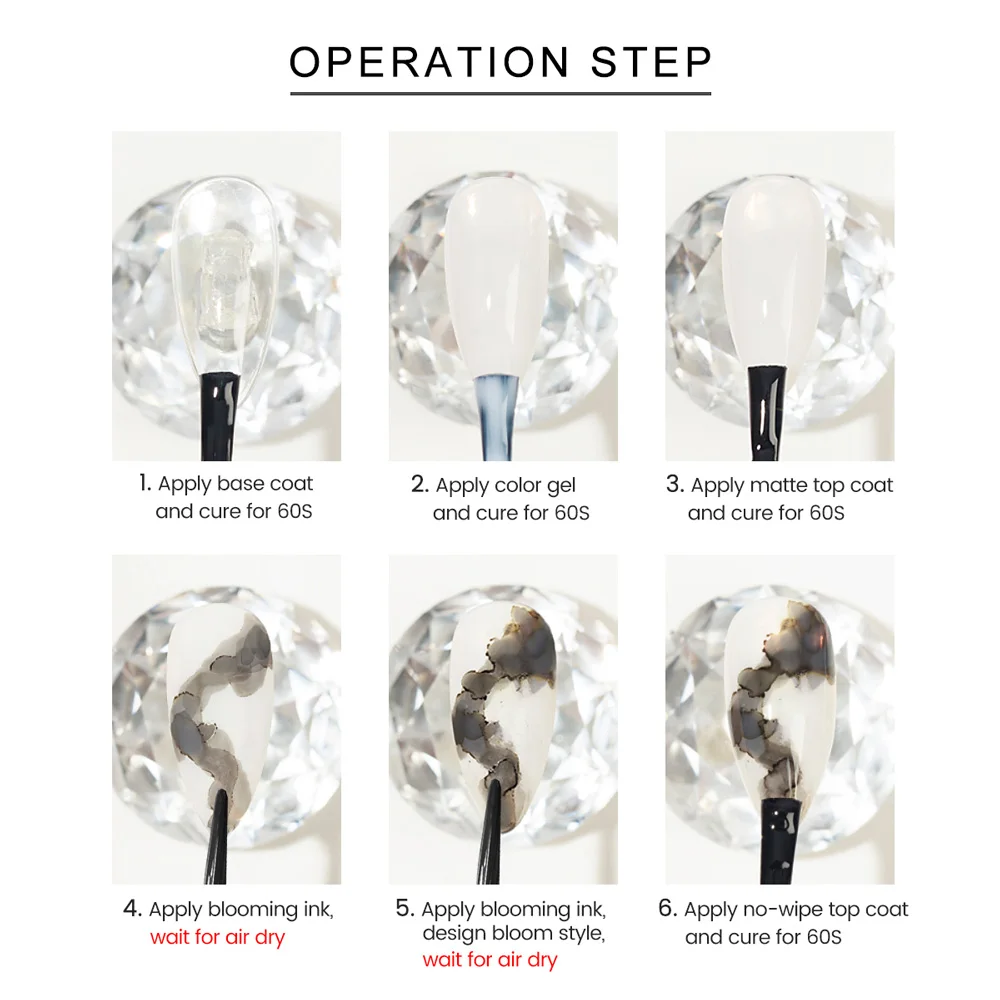 OPERATION STEP

1. Apply base coat and cure for 60S

2. Apply color gel and cure for 60S

3. Apply matte top coat and cure for 60S

4. Apply blooming ink, wait for air dry

5. Apply blooming ink, design bloom style, wait for air dry

6. Apply no-wipe top coat and cure for 60S