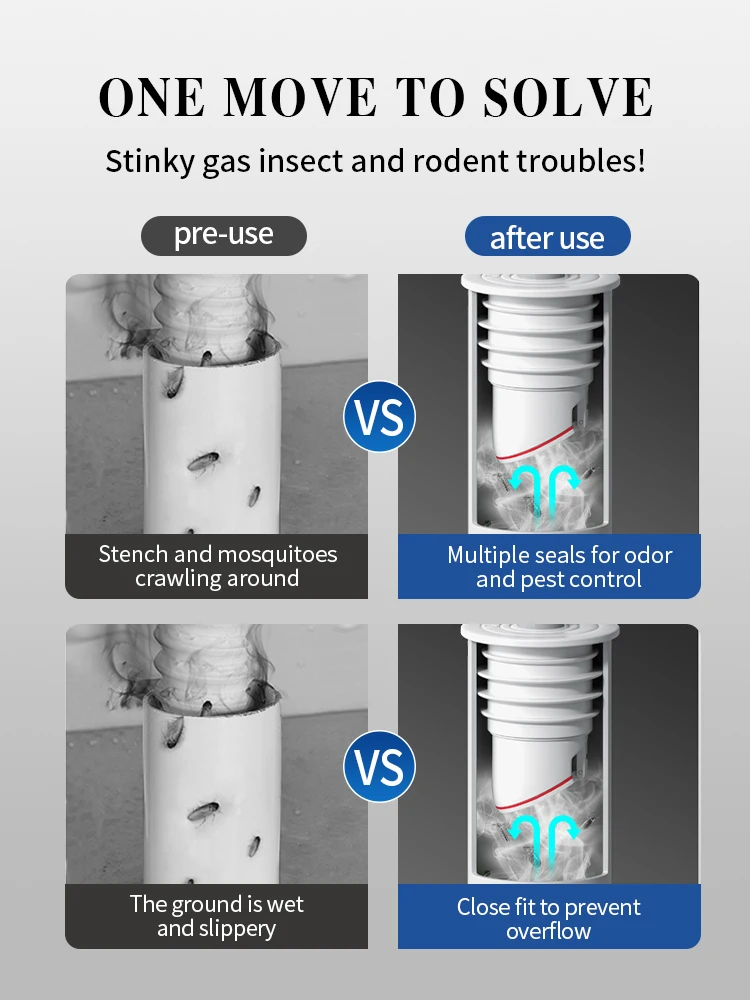 ONE MOVE TO SOLVE

Stinky gas insect and rodent troubles!

pre-use

after use

VS

Stench and mosquitoes crawling around

Multiple seals for odor and pest control

VS

The ground is wet and slippery

Close fit to prevent overflow