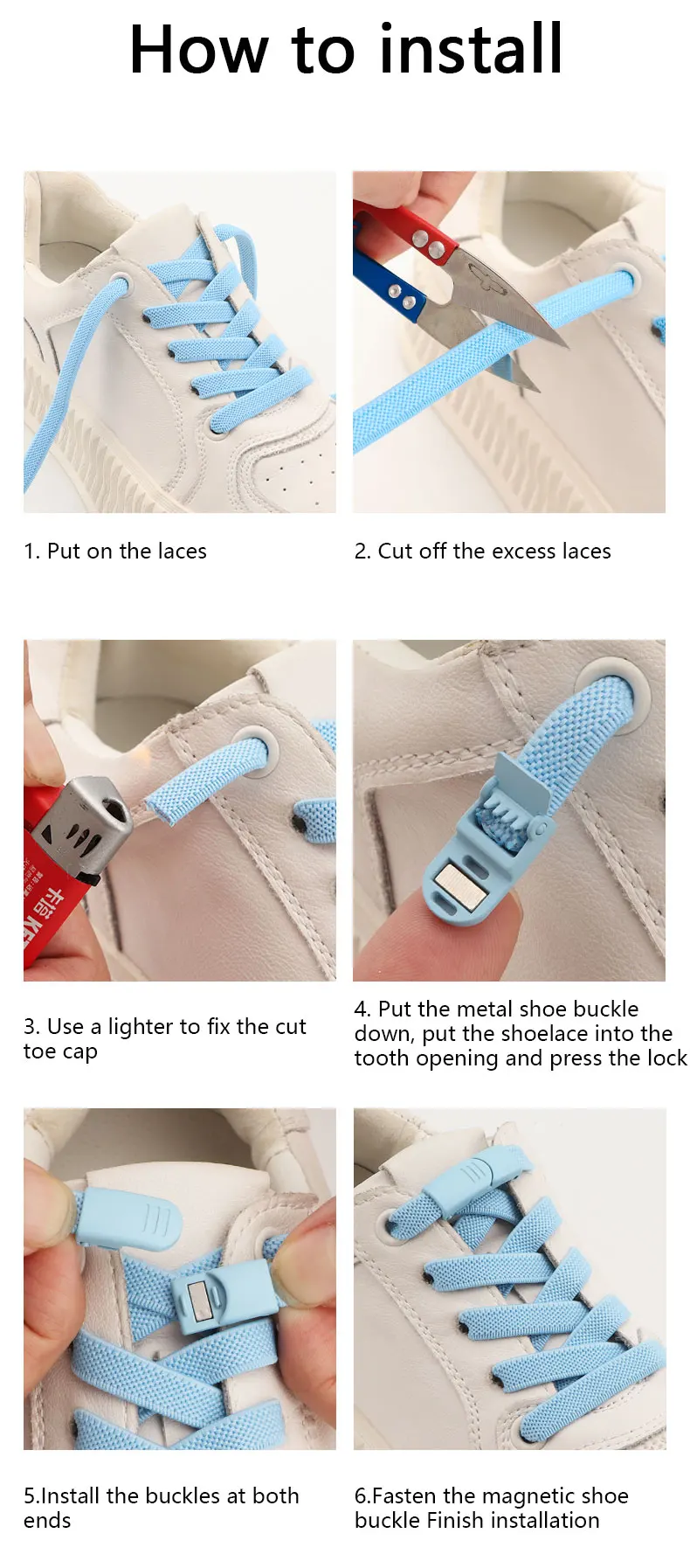 How to install

1. Put on the laces

2. Cut off the excess laces

3. Use a lighter to fix the cut toe cap

4. Put the metal shoe buckle down, put the shoelace into the tooth opening and press the lock

5.Install the buckles at both ends

6.Fasten the magnetic shoe buckle Finish installation