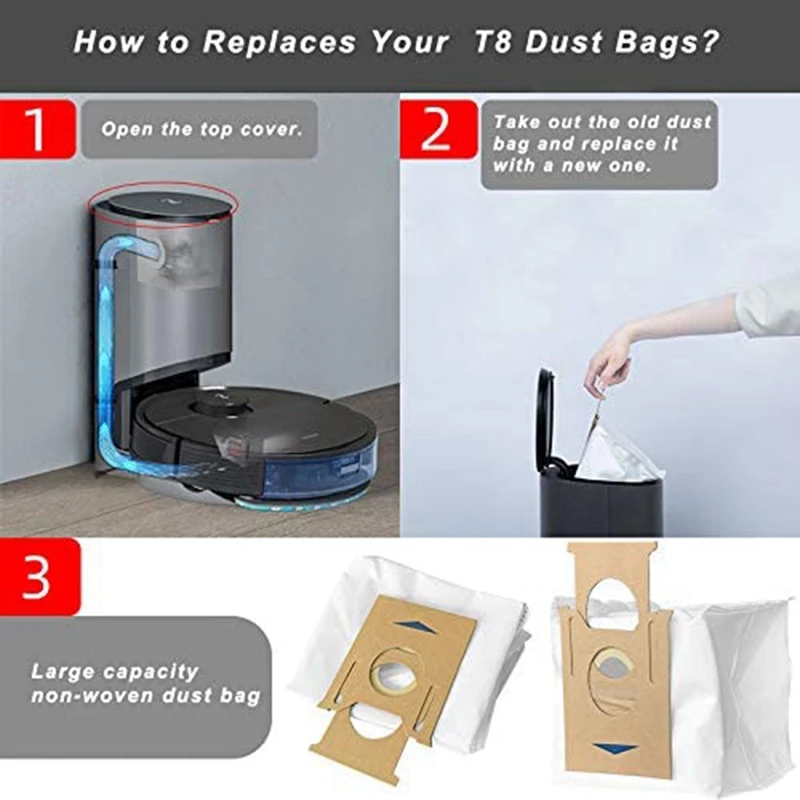 How to Replaces Your T8 Dust Bags?

1

Open the top cover.

2

Take out the old dust bag and replace it with a new one.

3

Large capacity non-woven dust bag