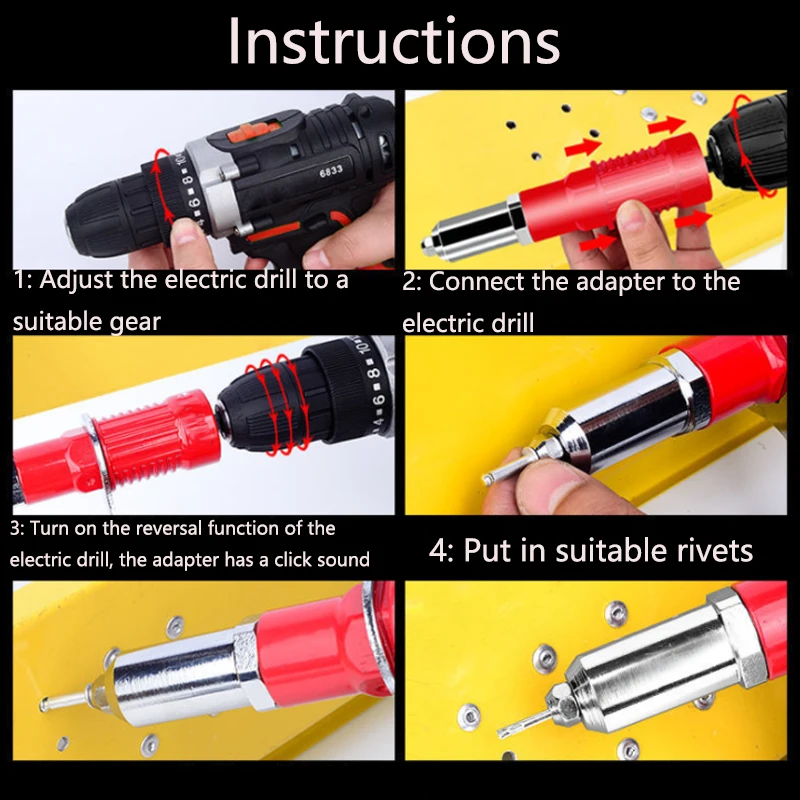 Instructions

6833

1: Adjust the electric drill to a suitable gear

2: Connect the adapter to the electric drill

3: Turn on the reversal function of the electric drill, the adapter has a click sound

4: Put in suitable rivets