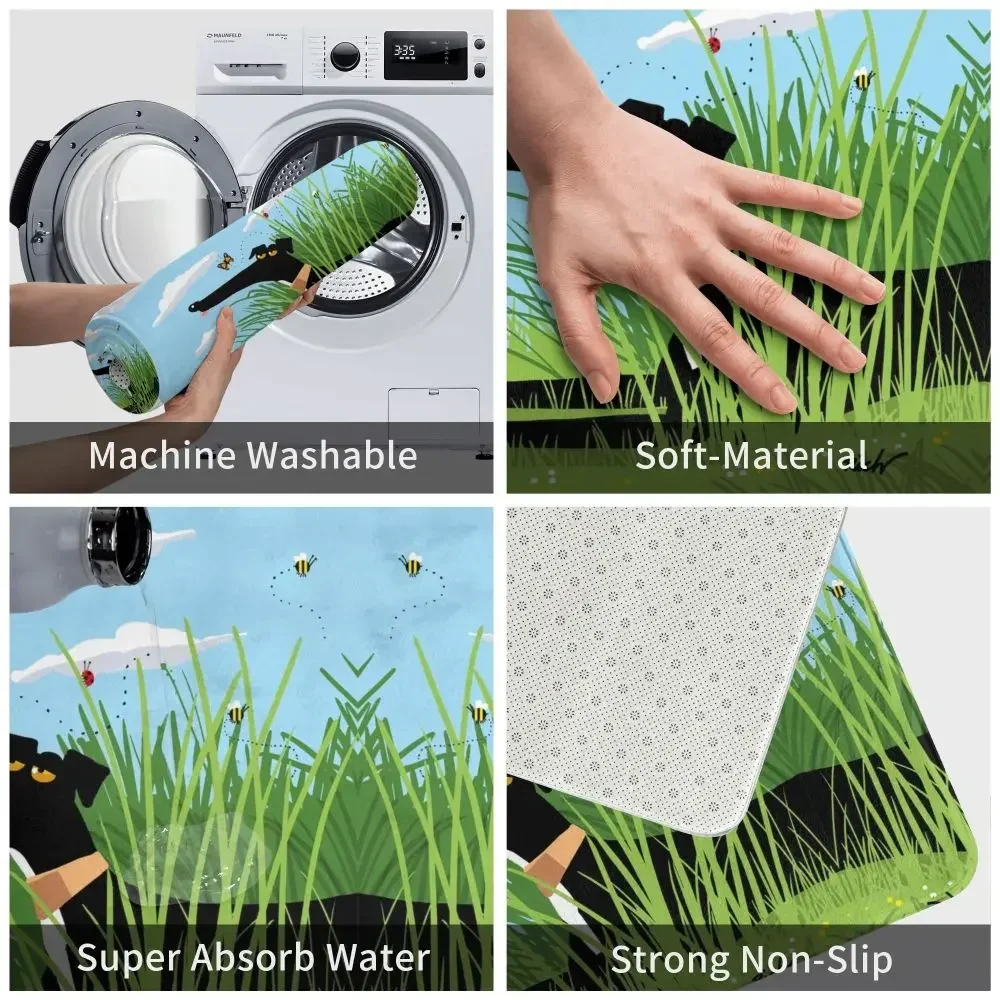 MAUNFELD

3:35

Machine Washable

Soft-Material

Super Absorb Water

Strong Non-Slip