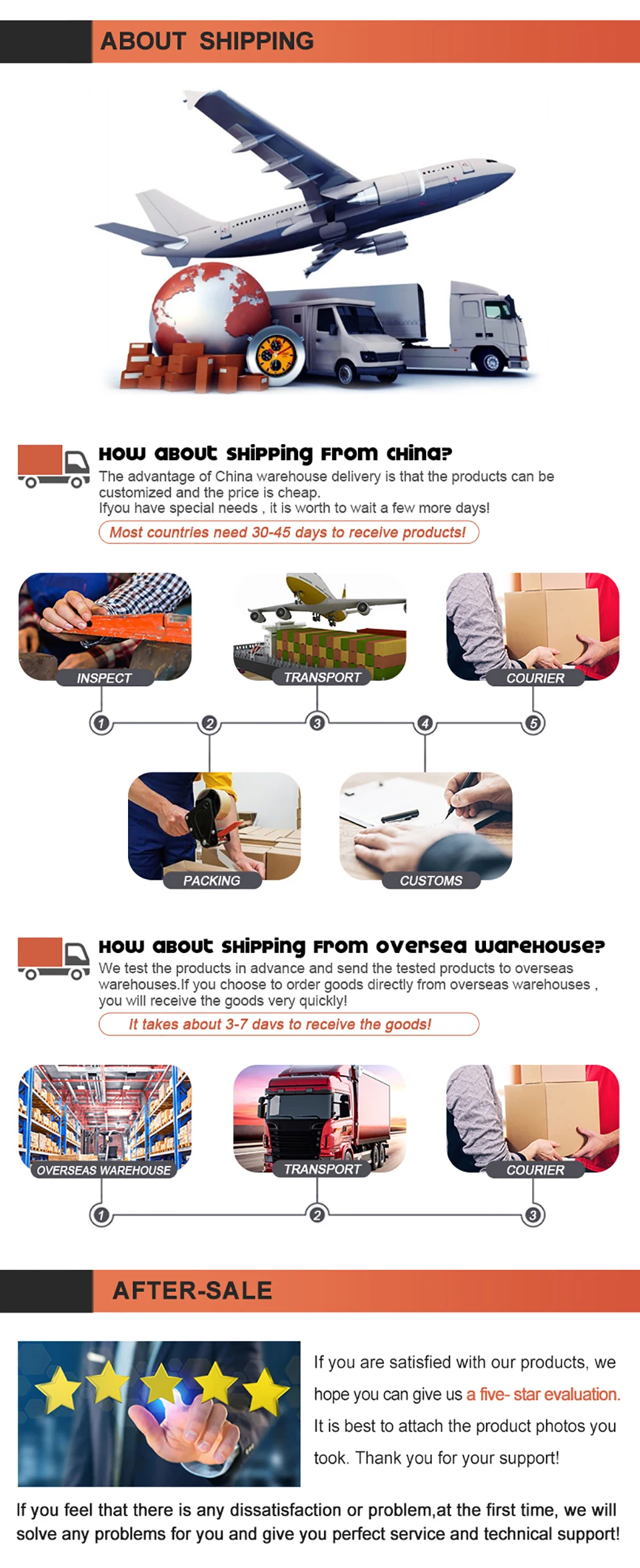 ABOUT SHIPPING

HOW ABOUT SHIPPING FROM CHINA?
The advantage of China warehouse delivery is that the products can be customized and the price is cheap.
Ifyou have special needs , it is worth to wait a few more days!
Most countries need 30-45 days to receive products!

INSPECT
TRANSPORT
COURIER
1 2 3 4 5
PACKING
CUSTOMS

HOW ABOUT SHIPPING FROM OVERSEA WAREHOUSE?
We test the products in advance and send the tested products to overseas warehouses.If you choose to order goods directly from overseas warehouses , you will receive the goods very quickly!
It takes about 3-7 davs to receive the goods!

OVERSEAS WAREHOUSE
TRANSPORT
COURIER
1 2 3

AFTER-SALE

If you are satisfied with our products, we hope you can give us a five- star evaluation. It is best to attach the product photos you took. Thank you for your support!

If you feel that there is any dissatisfaction or problem,at the first time, we will solve any problems for you and give you perfect service and technical support!