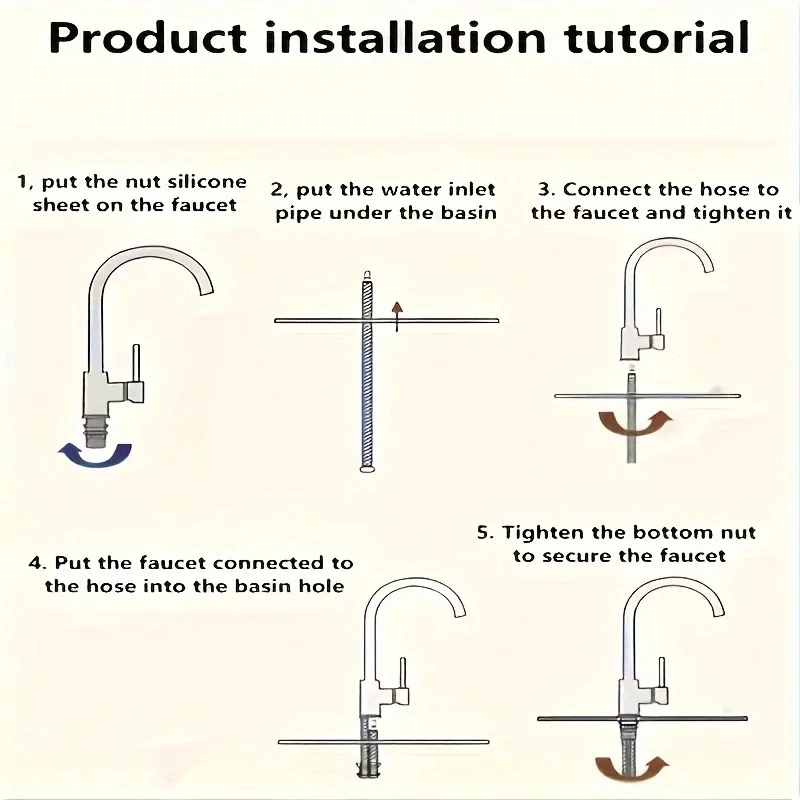 Product installation tutorial

1, put the nut silicone sheet on the faucet

2, put the water inlet pipe under the basin

3. Connect the hose to the faucet and tighten it

4. Put the faucet connected to the hose into the basin hole

5. Tighten the bottom nut to secure the faucet