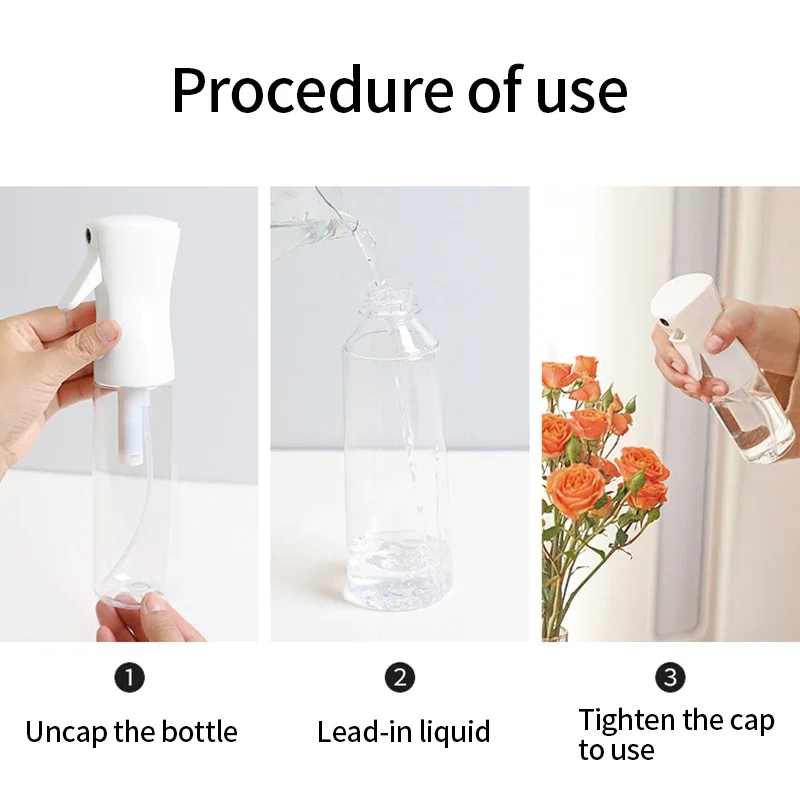 Procedure of use

1
Uncap the bottle

2
Lead-in liquid

3
Tighten the cap to use