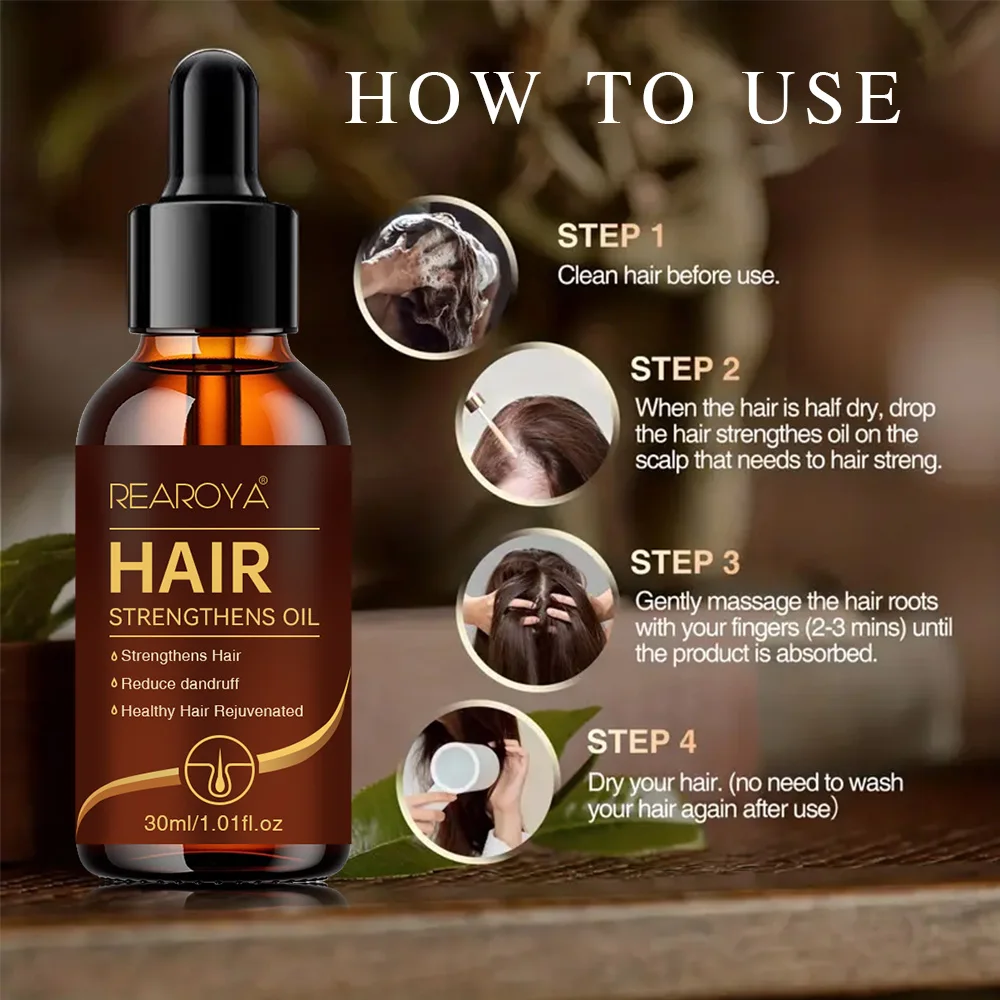 HOW TO USE

REAROYA®

HAIR
STRENGTHENS OIL

Strengthens Hair
Reduce dandruff
Healthy Hair Rejuvenated

30ml/1.01fl.oz

STEP 1
Clean hair before use.

STEP 2
When the hair is half dry, drop the hair strengthes oil on the scalp that needs to hair streng.

STEP 3
Gently massage the hair roots with your fingers (2-3 mins) until the product is absorbed.

STEP 4
Dry your hair. (no need to wash your hair again after use)