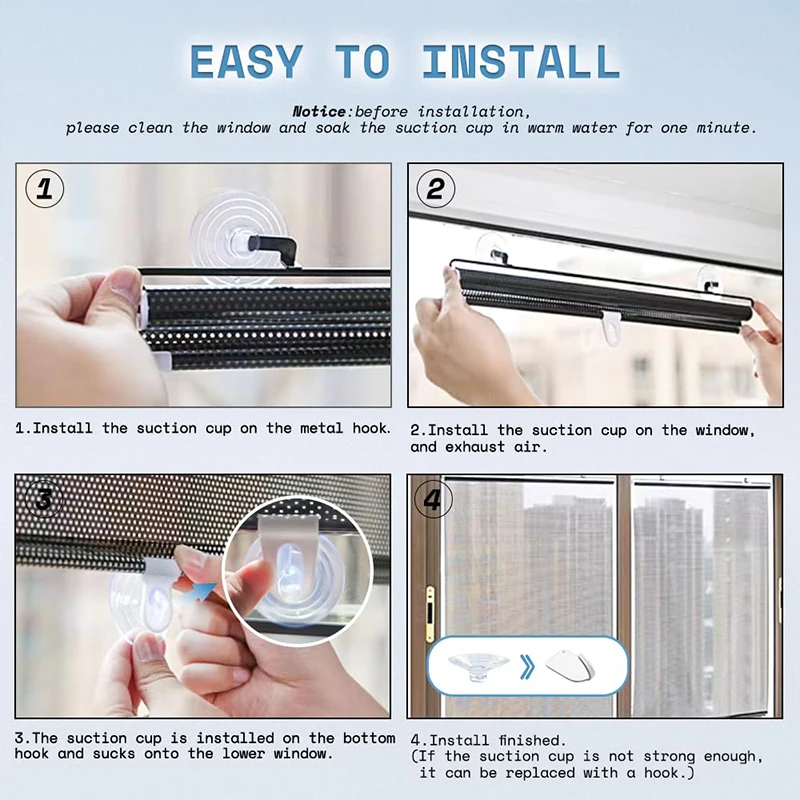 EASY TO INSTALL

Notice:before installation, please clean the window and soak the suction cup in warm water for one minute.

1

1.Install the suction cup on the metal hook.

2

2.Install the suction cup on the window, and exhaust air.

3

3.The suction cup is installed on the bottom hook and sucks onto the lower window.

4

4.Install finished. (If the suction cup is not strong enough, it can be replaced with a hook.)