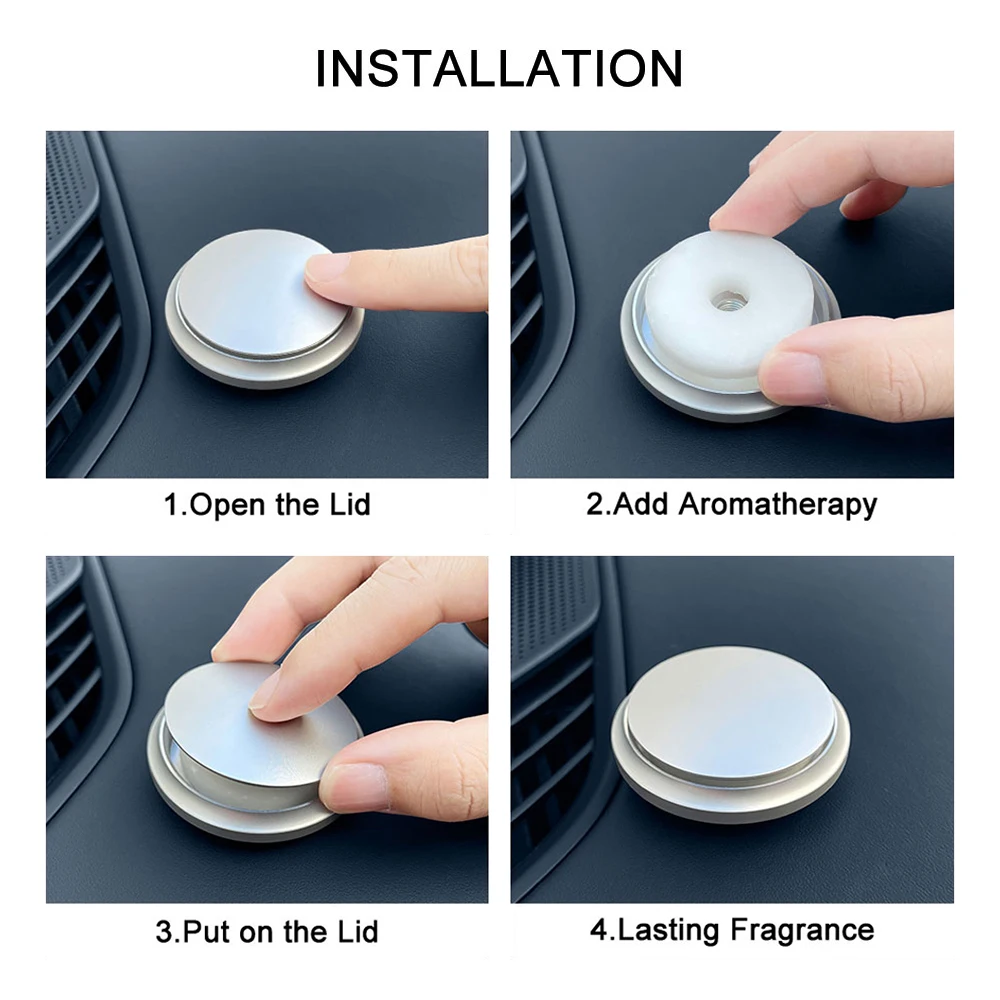 INSTALLATION

1.Open the Lid

2.Add Aromatherapy

3.Put on the Lid

4.Lasting Fragrance