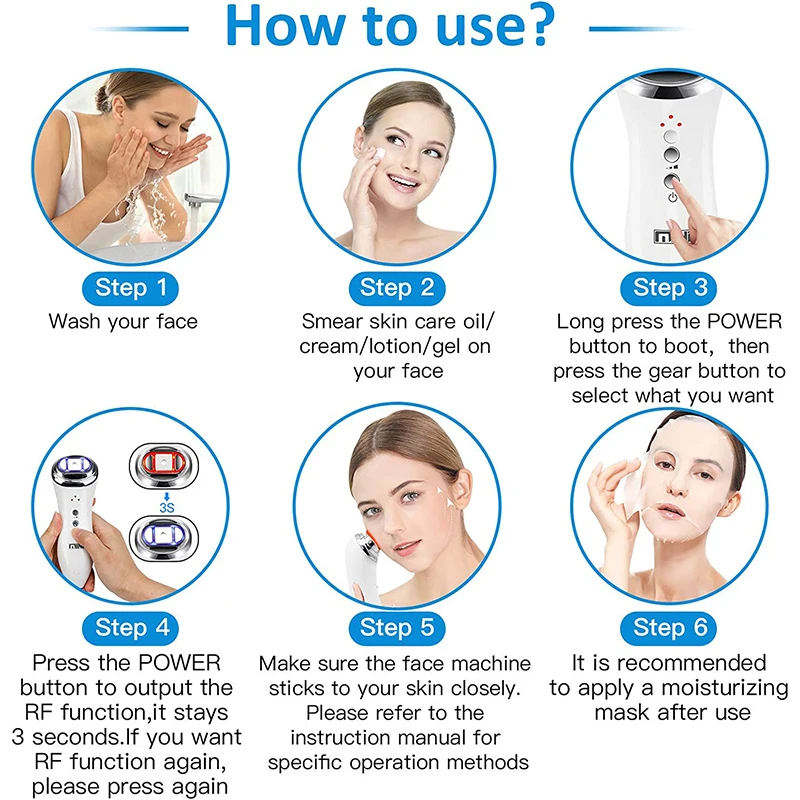 How to use?

Step 1
Wash your face

Step 2
Smear skin care oil/ cream/lotion/gel on your face

Step 3
Long press the POWER button to boot, then press the gear button to select what you want

3S

Step 4
Press the POWER button to output the RF function,it stays 3 seconds.If you want RF function again, please press again

Step 5
Make sure the face machine sticks to your skin closely. Please refer to the instruction manual for specific operation methods

Step 6
It is recommended to apply a moisturizing mask after use