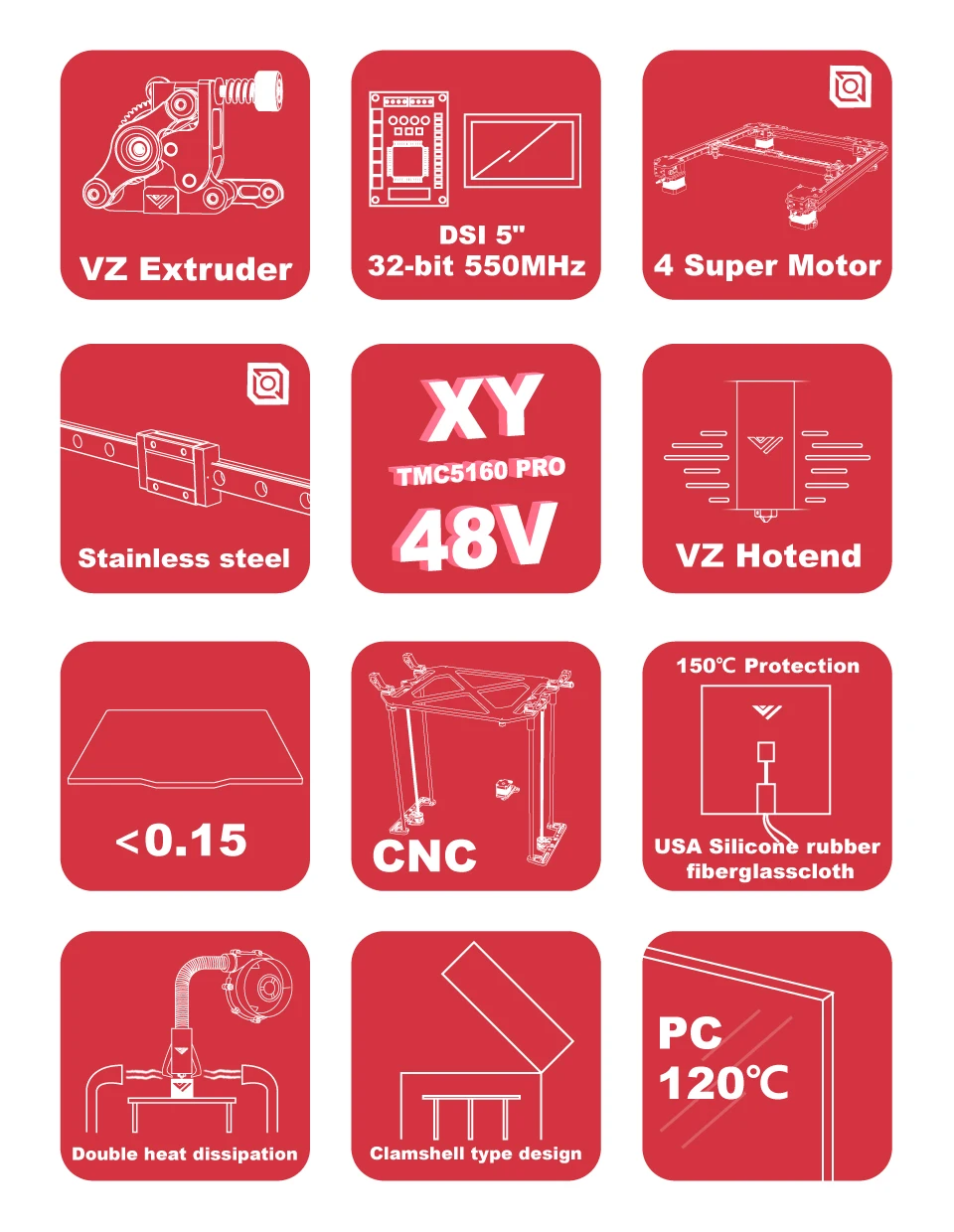 VZ Extruder

DSI 5"
32-bit 550MHz

4 Super Motor

Stainless steel

XY
TMC5160 PRO
48V

VZ Hotend

<0.15

CNC

150℃ Protection

USA Silicone rubber fiberglasscloth

Double heat dissipation

Clamshell type design

PC
120℃