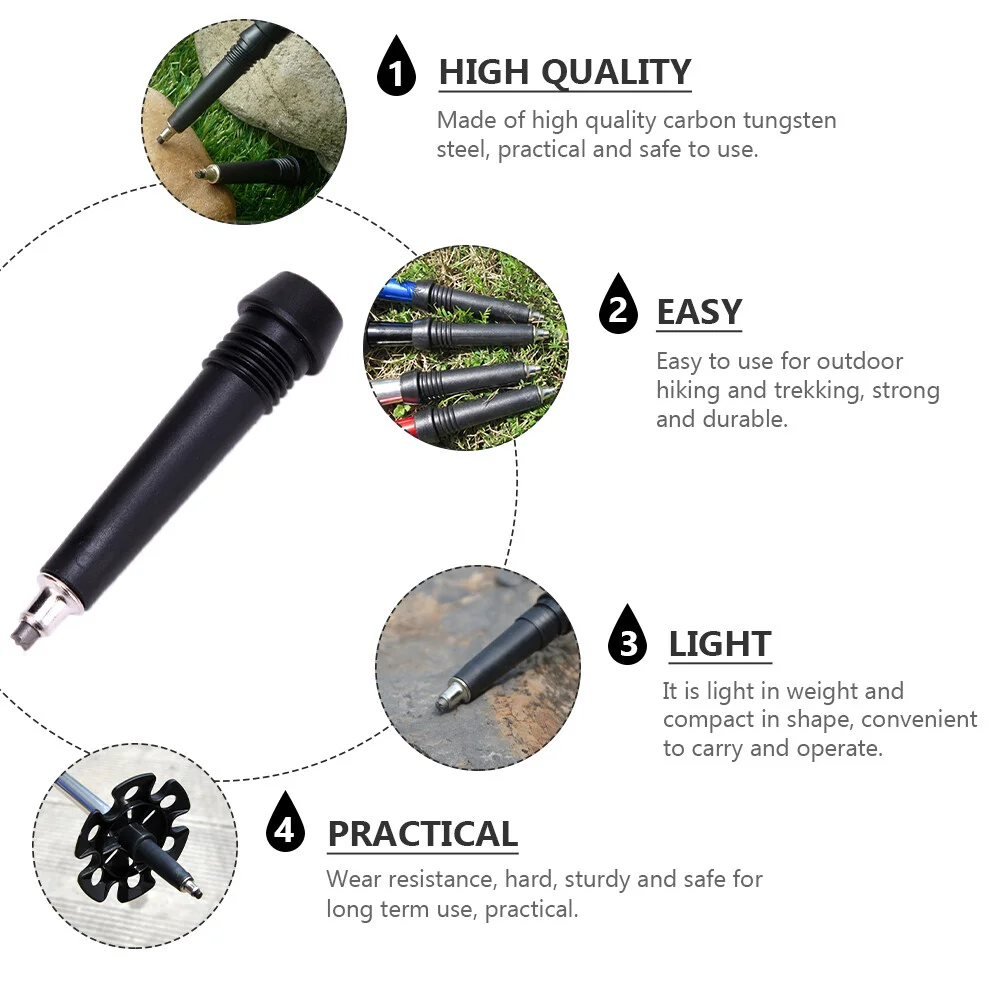 1 HIGH QUALITY

Made of high quality carbon tungsten steel, practical and safe to use.

2 EASY

Easy to use for outdoor hiking and trekking, strong and durable.

3 LIGHT

It is light in weight and compact in shape, convenient to carry and operate.

4 PRACTICAL

Wear resistance, hard, sturdy and safe for long term use, practical.