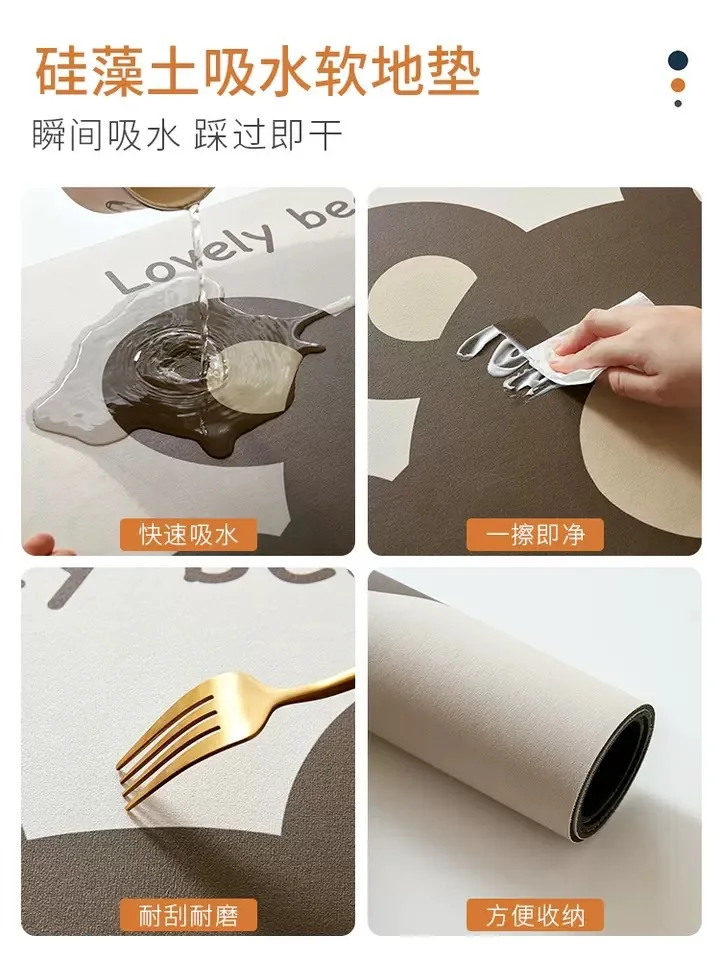 硅藻土吸水软地垫

瞬间吸水 踩过即干

Lovely be

快速吸水

一擦即净

耐刮耐磨

方便收纳