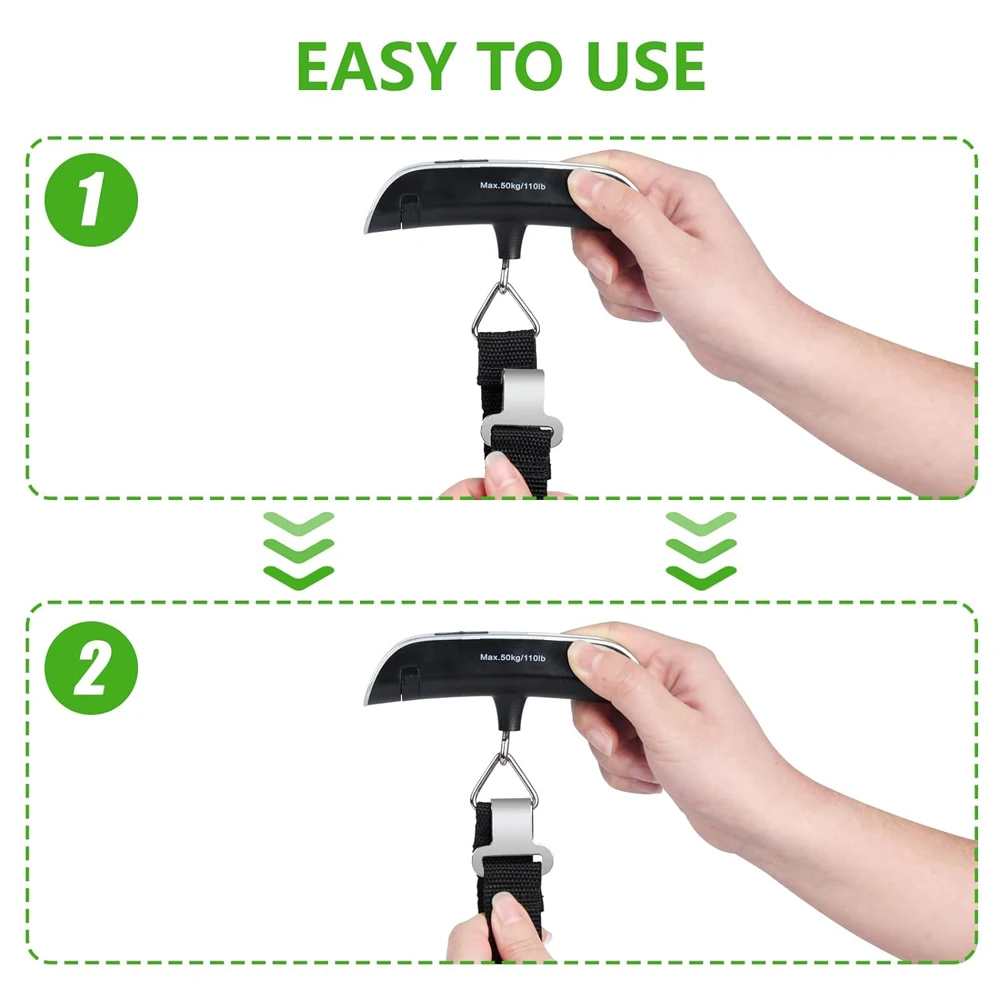 EASY TO USE

1

Max.50kg/110lb

2

Max.50kg/110lb