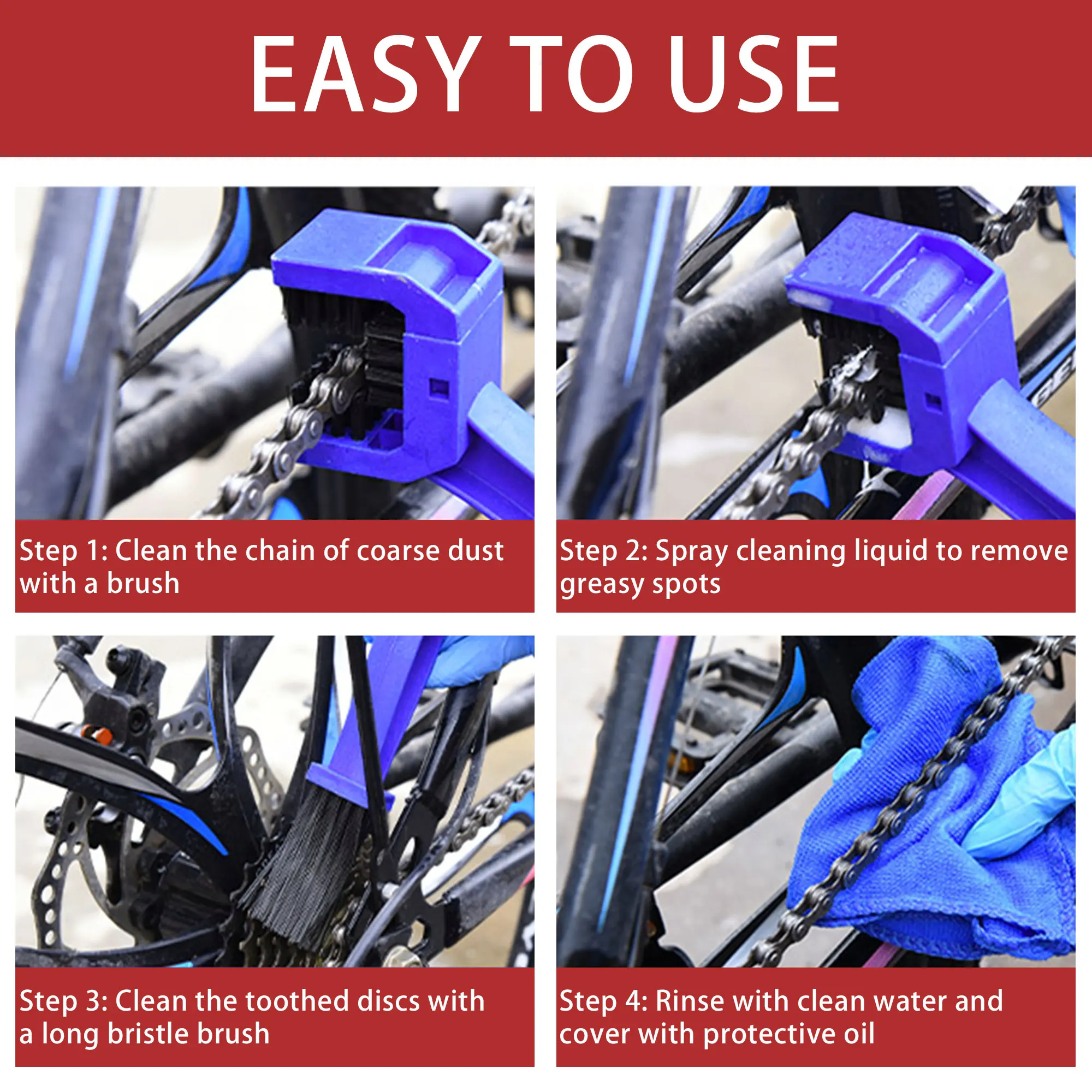 EASY TO USE

Step 1: Clean the chain of coarse dust with a brush

Step 2: Spray cleaning liquid to remove greasy spots

Step 3: Clean the toothed discs with a long bristle brush

Step 4: Rinse with clean water and cover with protective oil