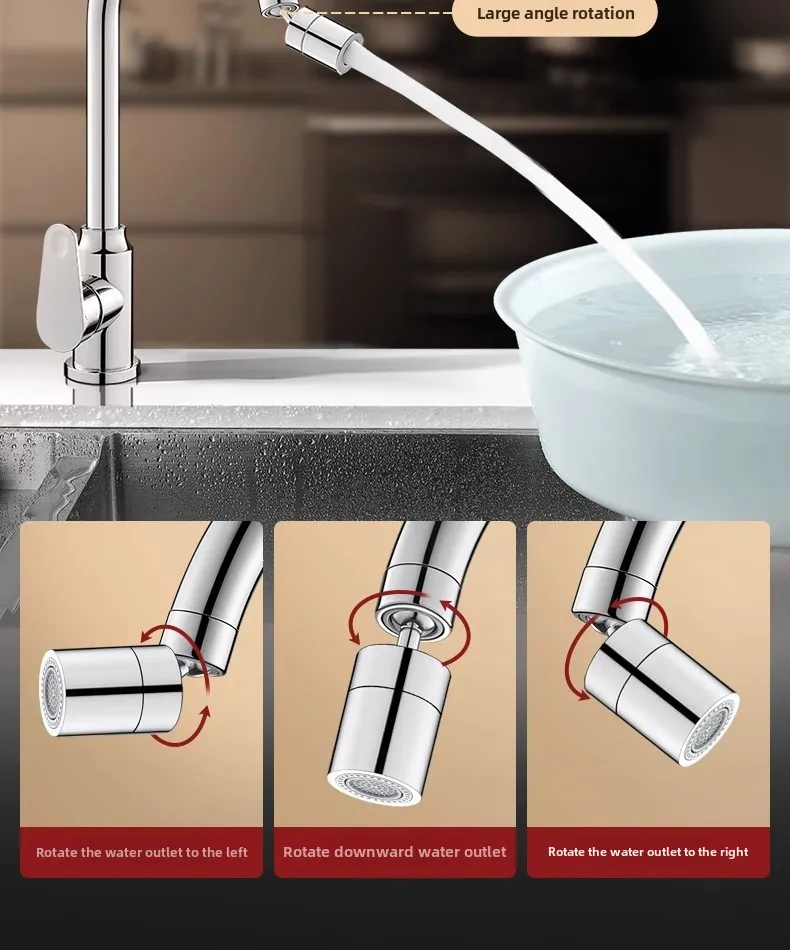 Large angle rotation

Rotate the water outlet to the left

Rotate downward water outlet

Rotate the water outlet to the right