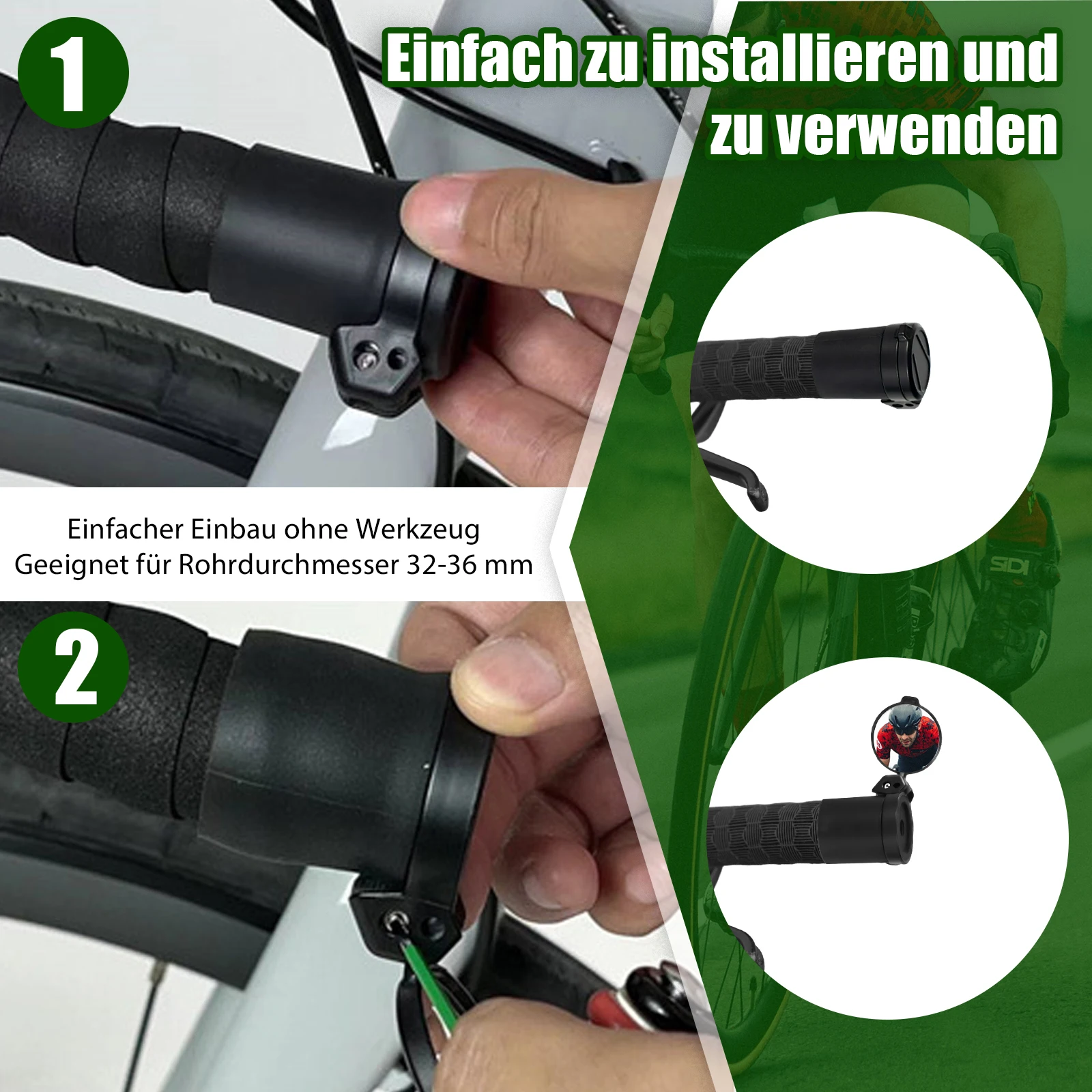 1

Einfach zu installieren und zu verwenden

Einfacher Einbau ohne Werkzeug
Geeignet für Rohrdurchmesser 32-36 mm

2

SIDI