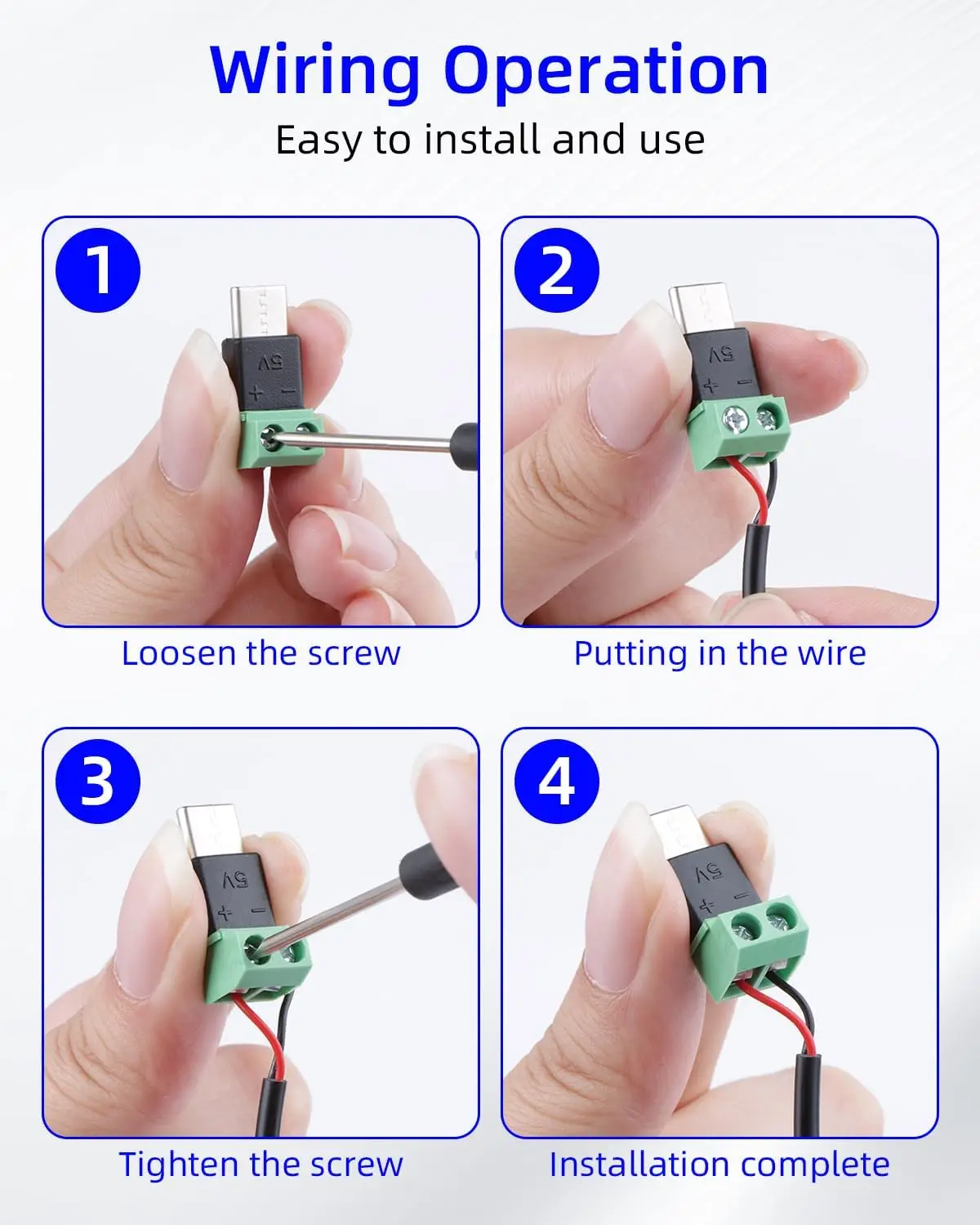 Wiring Operation
Easy to install and use

1
5V
+ -
Loosen the screw

2
5V
+ -
Putting in the wire

3
5V
+ -
Tighten the screw

4
5V
+ -
Installation complete