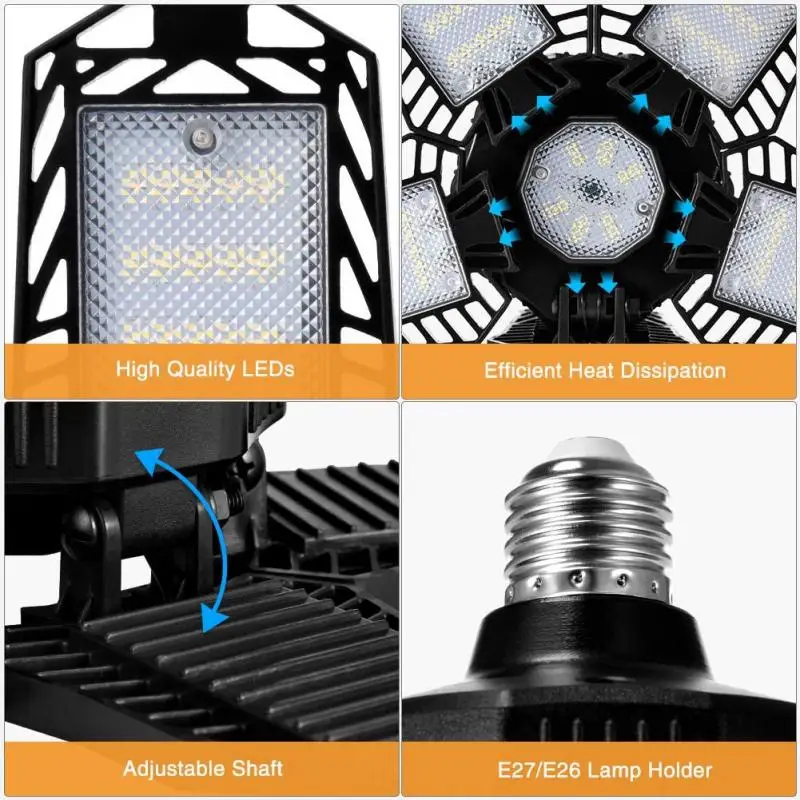 High Quality LEDs

Efficient Heat Dissipation

Adjustable Shaft

E27/E26 Lamp Holder