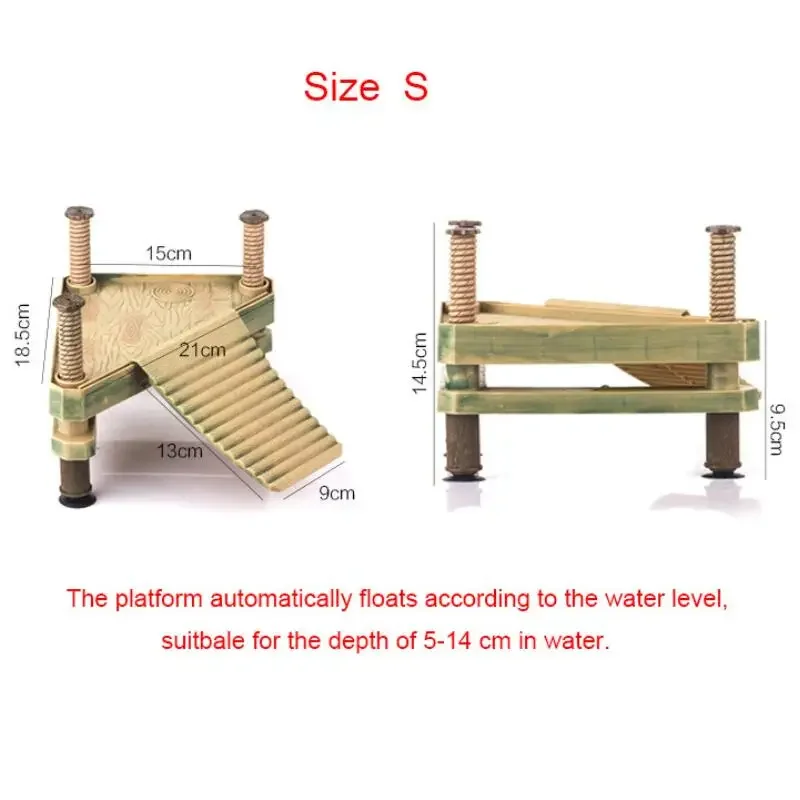 Size S

15cm

18.5cm

21cm

13cm

9cm

14.5cm

9.5cm

The platform automatically floats according to the water level, suitbale for the depth of 5-14 cm in water.