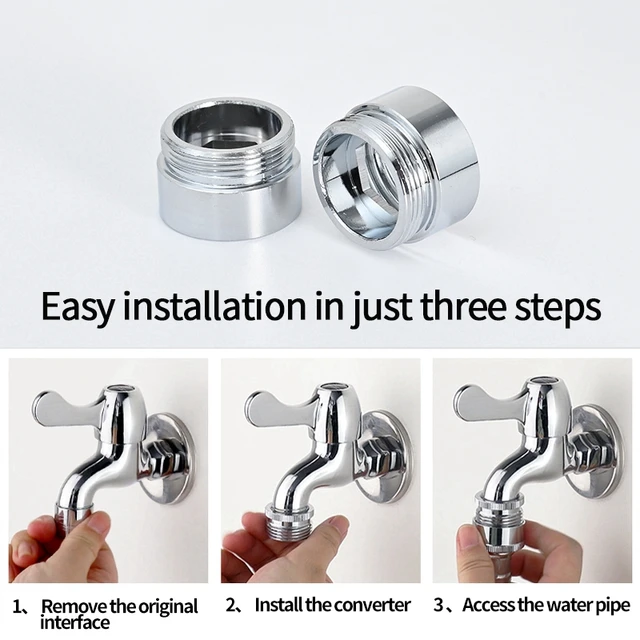 Easy installation in just three steps

1、Remove the original interface

2、Install the converter

3、Access the water pipe