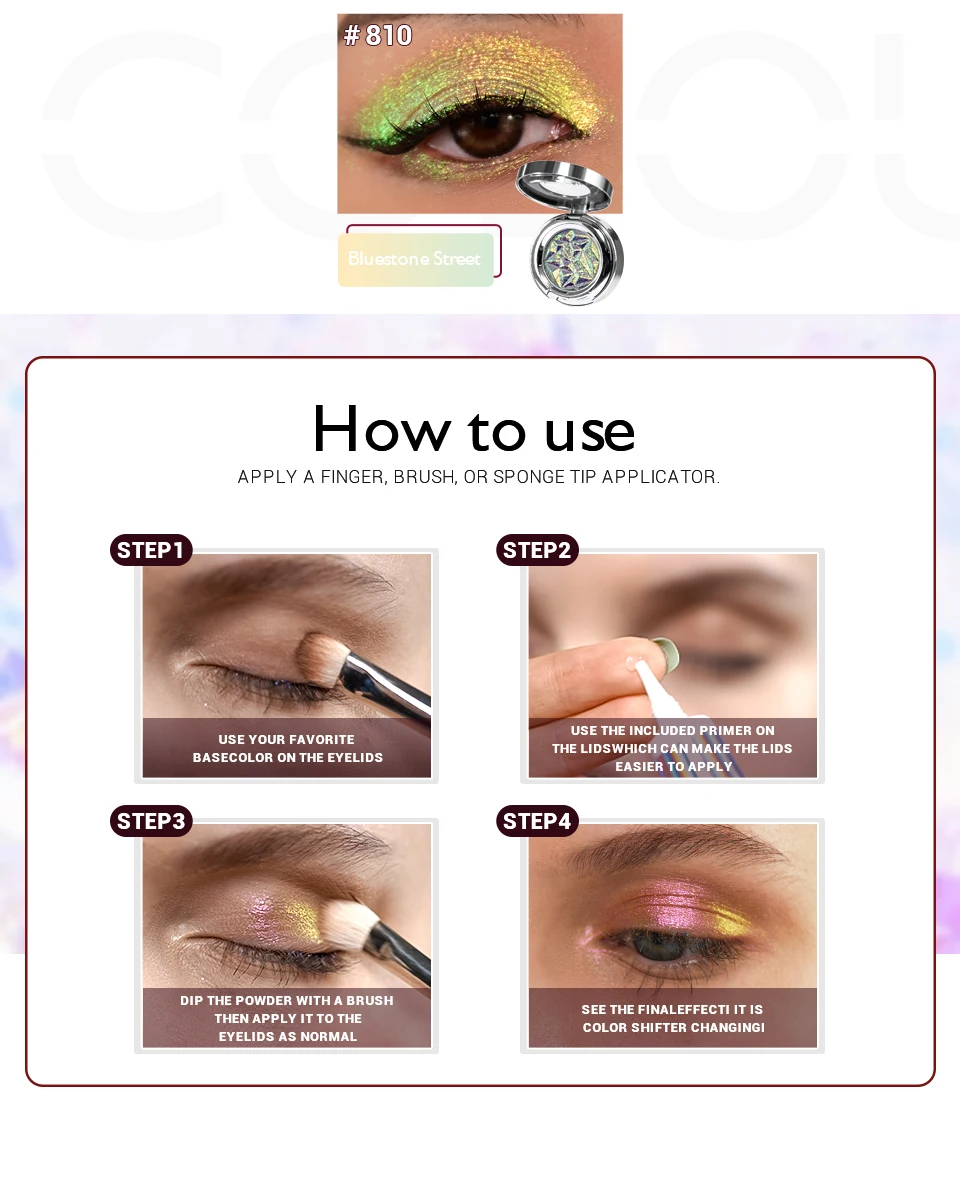 # 810

Bluestone Street

How to use

APPLY A FINGER, BRUSH, OR SPONGE TIP APPLICATOR.

STEP1

USE YOUR FAVORITE BASECOLOR ON THE EYELIDS

STEP2

USE THE INCLUDED PRIMER ON THE LIDSWHICH CAN MAKE THE LIDS EASIER TO APPLY

STEP3

DIP THE POWDER WITH A BRUSH THEN APPLY IT TO THE EYELIDS AS NORMAL

STEP4

SEE THE FINALEFFECTI IT IS COLOR SHIFTER CHANGINGI