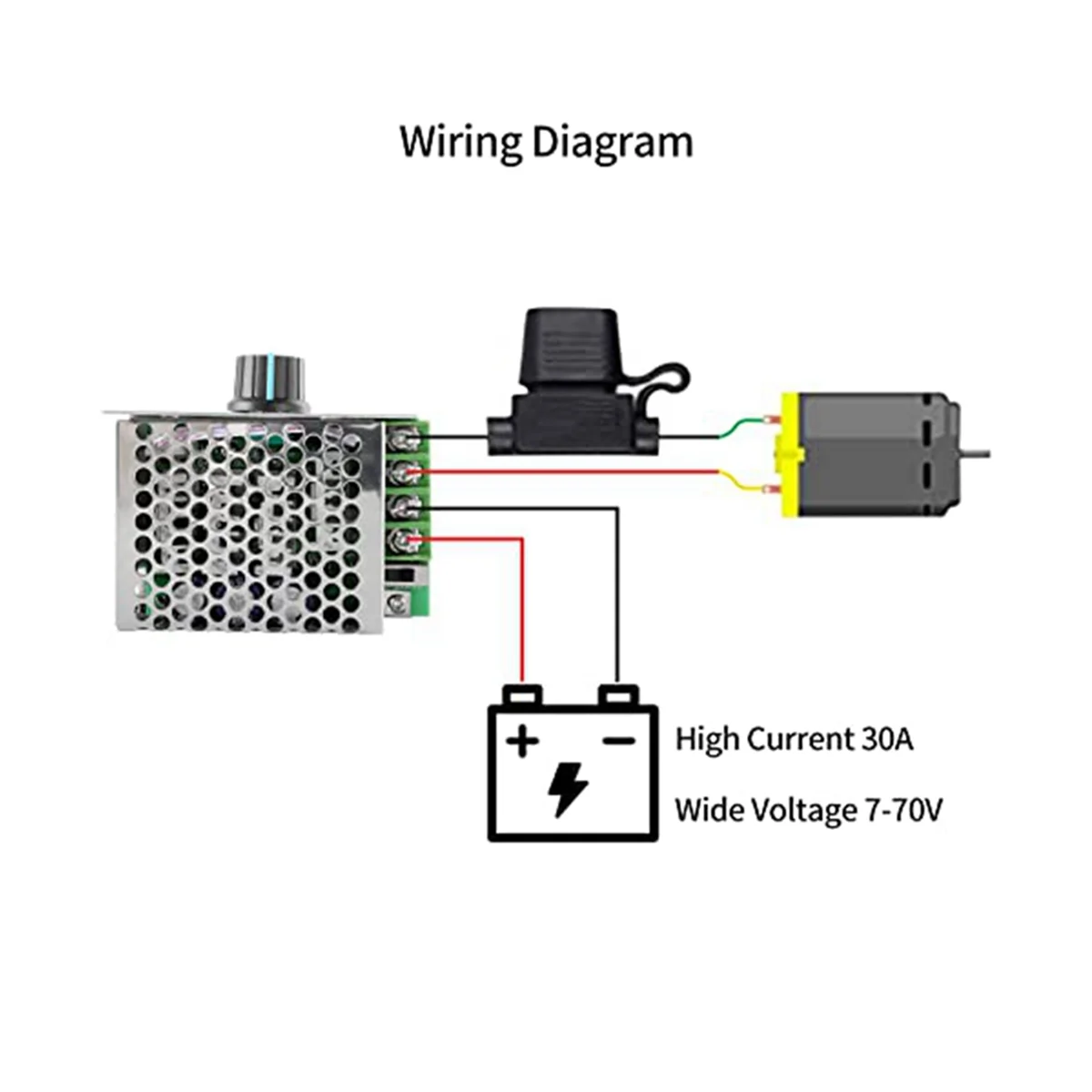 Wiring Diagram

+ −

High Current 30A

Wide Voltage 7-70V