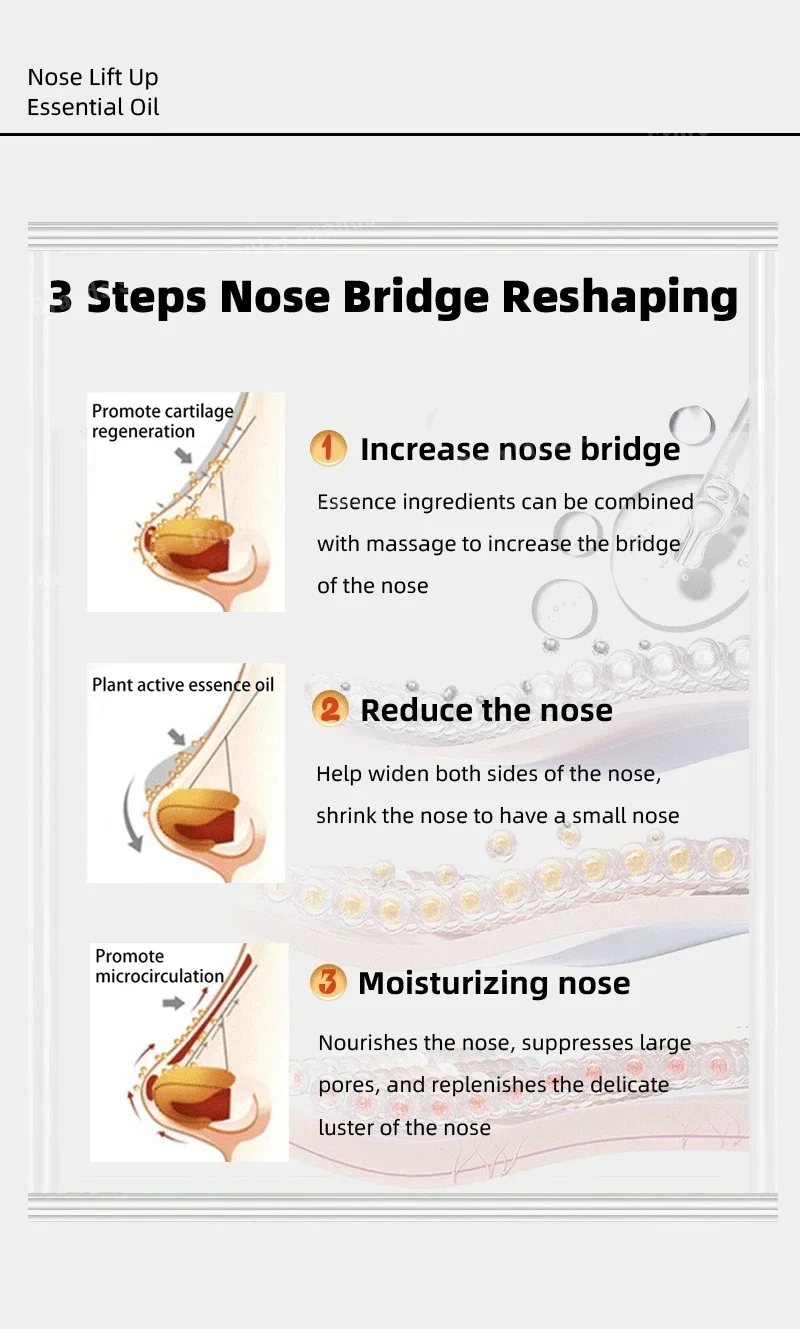 Nose Lift Up
Essential Oil

3 Steps Nose Bridge Reshaping

Promote cartilage regeneration

1 Increase nose bridge

Essence ingredients can be combined with massage to increase the bridge of the nose

Plant active essence oil

2 Reduce the nose

Help widen both sides of the nose, shrink the nose to have a small nose

Promote microcirculation

3 Moisturizing nose

Nourishes the nose, suppresses large pores, and replenishes the delicate luster of the nose