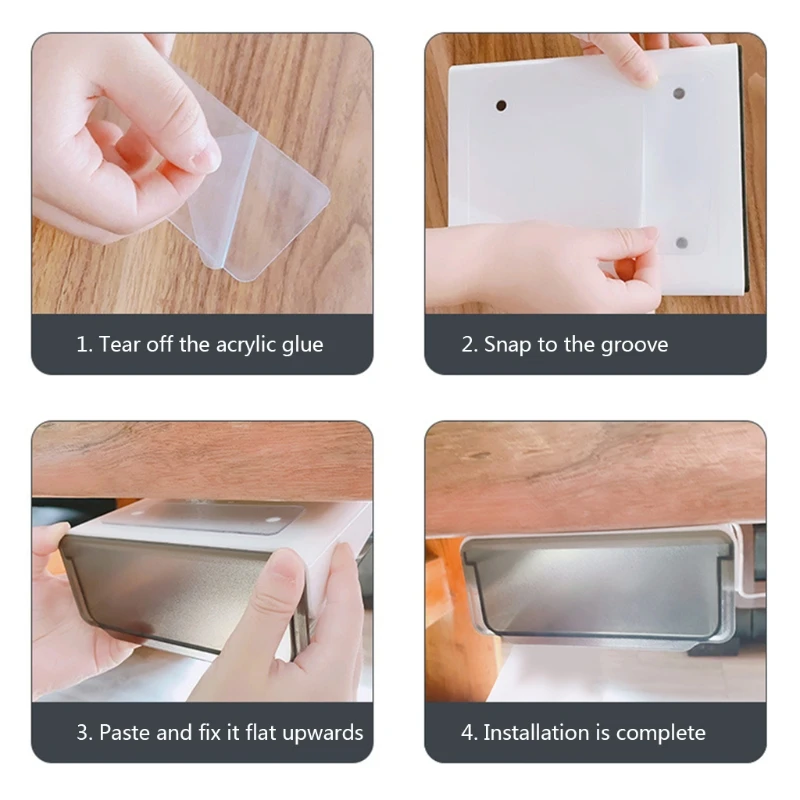 1. Tear off the acrylic glue

2. Snap to the groove

3. Paste and fix it flat upwards

4. Installation is complete