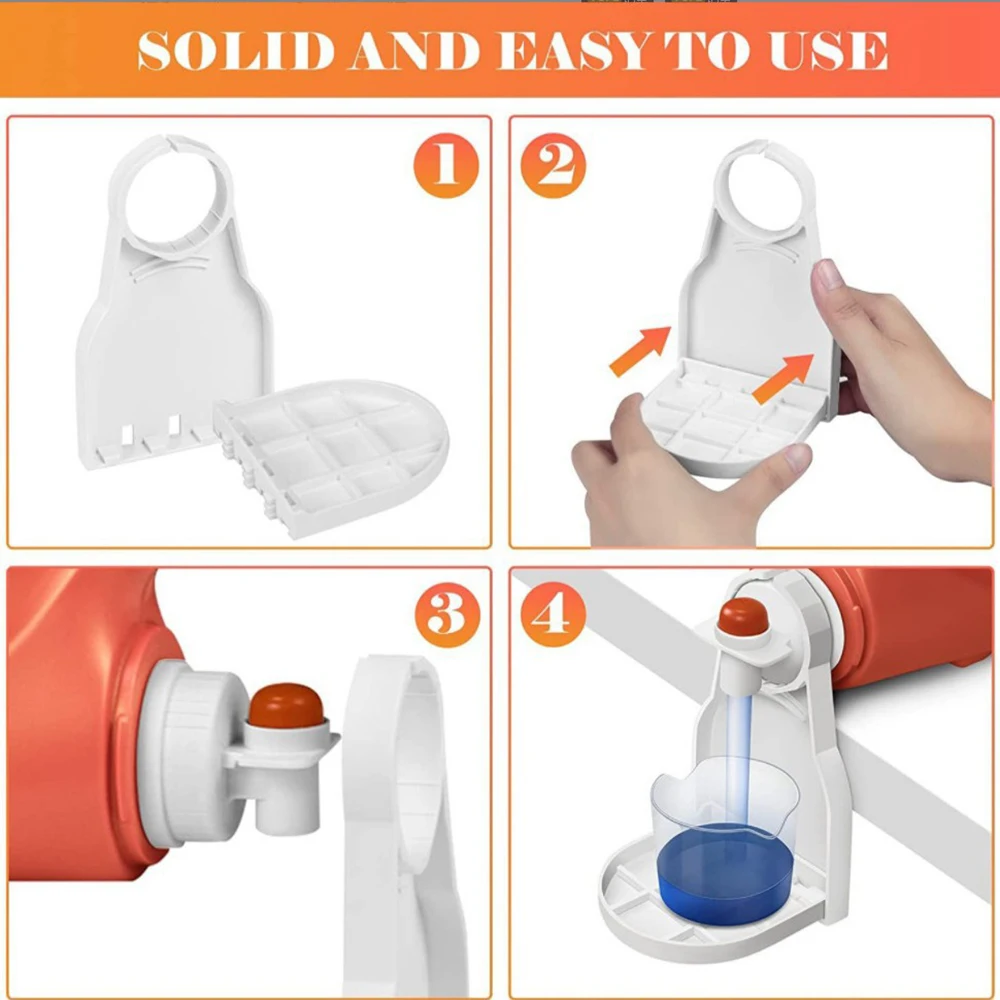 SOLID AND EASY TO USE

1

2

3

4