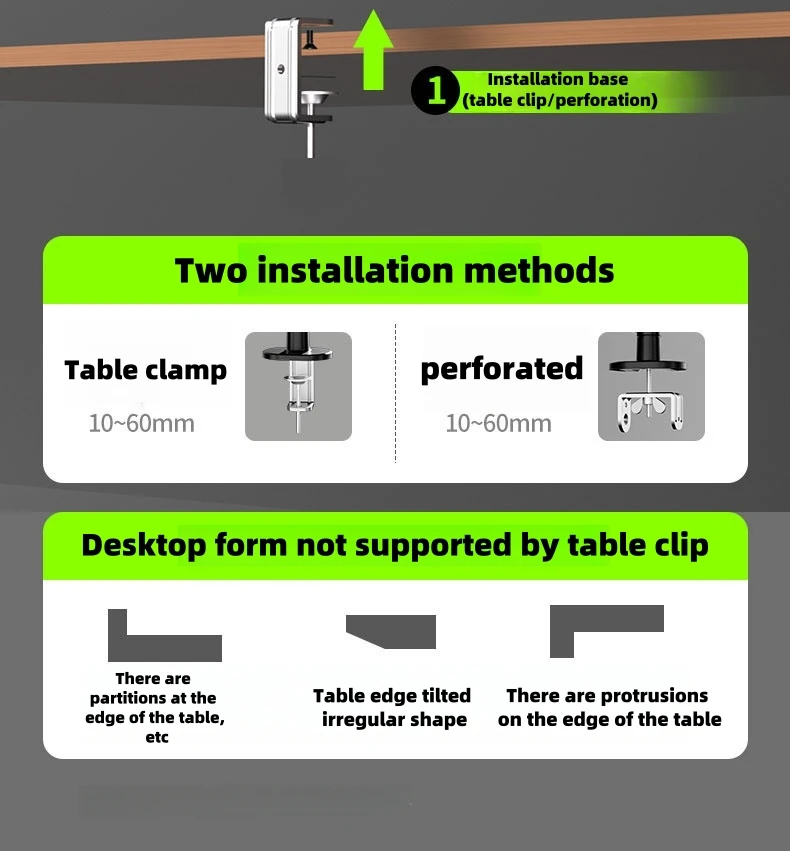 1 Installation base (table clip/perforation)

Two installation methods

Table clamp
10~60mm

perforated
10~60mm

Desktop form not supported by table clip

There are partitions at the edge of the table, etc

Table edge tilted irregular shape

There are protrusions on the edge of the table