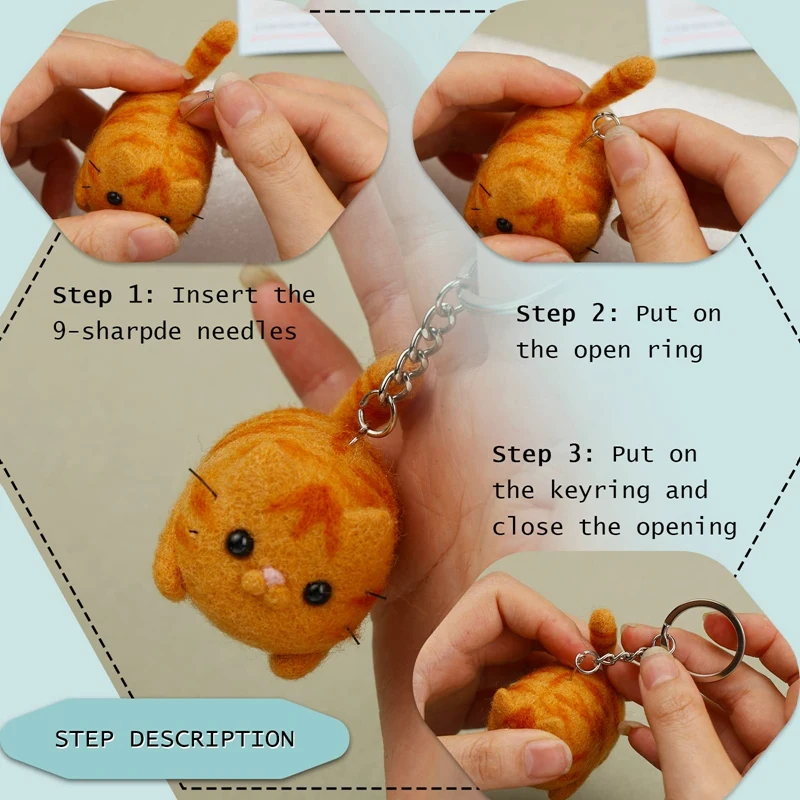 Step 1: Insert the 9-sharpde needles

Step 2: Put on the open ring

Step 3: Put on the keyring and close the opening

STEP DESCRIPTION