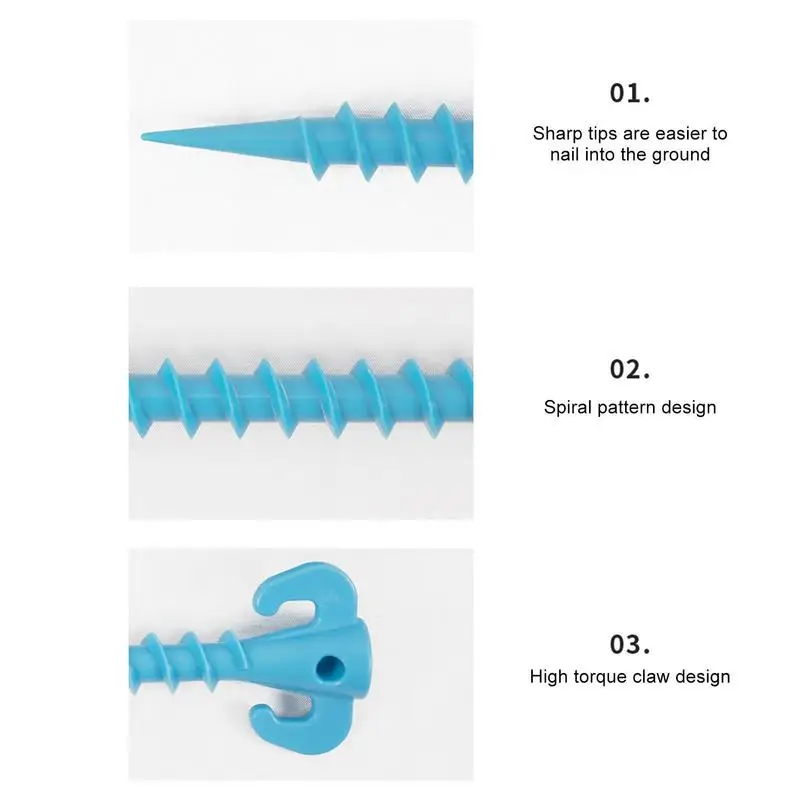 01.

Sharp tips are easier to nail into the ground

02.

Spiral pattern design

03.

High torque claw design