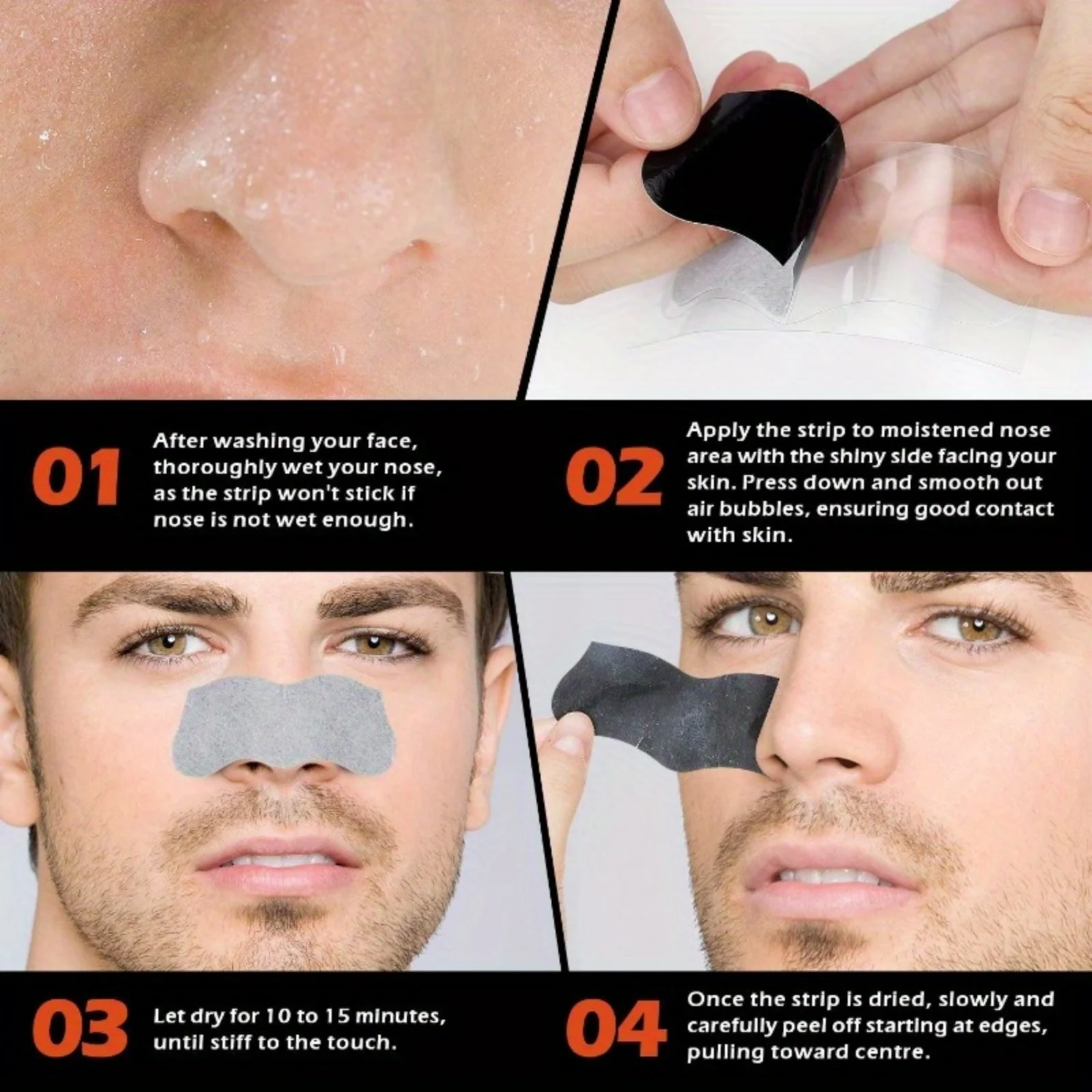 01 After washing your face, thoroughly wet your nose, as the strip won't stick if nose is not wet enough.

02 Apply the strip to moistened nose area with the shiny side facing your skin. Press down and smooth out air bubbles, ensuring good contact with skin.

03 Let dry for 10 to 15 minutes, until stiff to the touch.

04 Once the strip is dried, slowly and carefully peel off starting at edges, pulling toward centre.