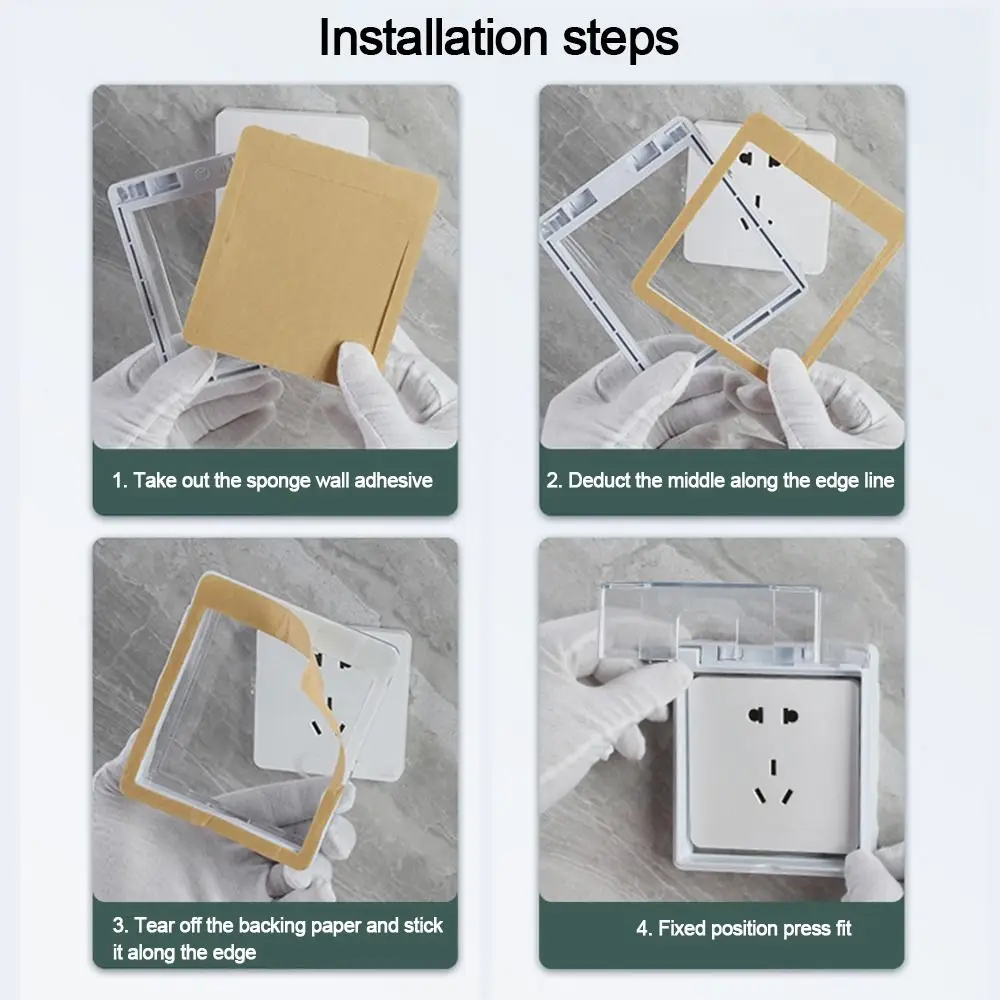 Installation steps

1. Take out the sponge wall adhesive

2. Deduct the middle along the edge line

3. Tear off the backing paper and stick it along the edge

4. Fixed position press fit