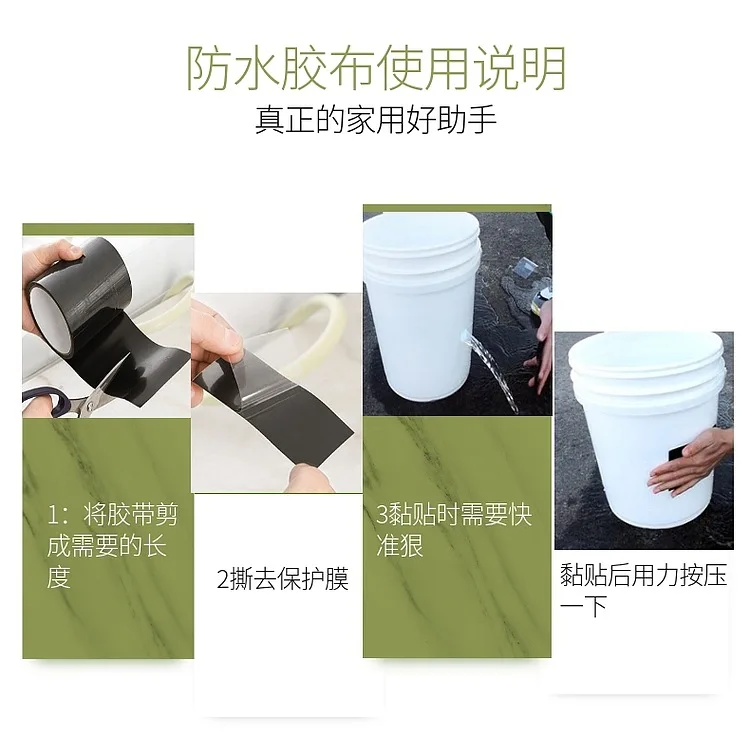 防水胶布使用说明
真正的家用好助手

1：将胶带剪成需要的长度

2撕去保护膜

3黏贴时需要快准狠

黏贴后用力按压一下