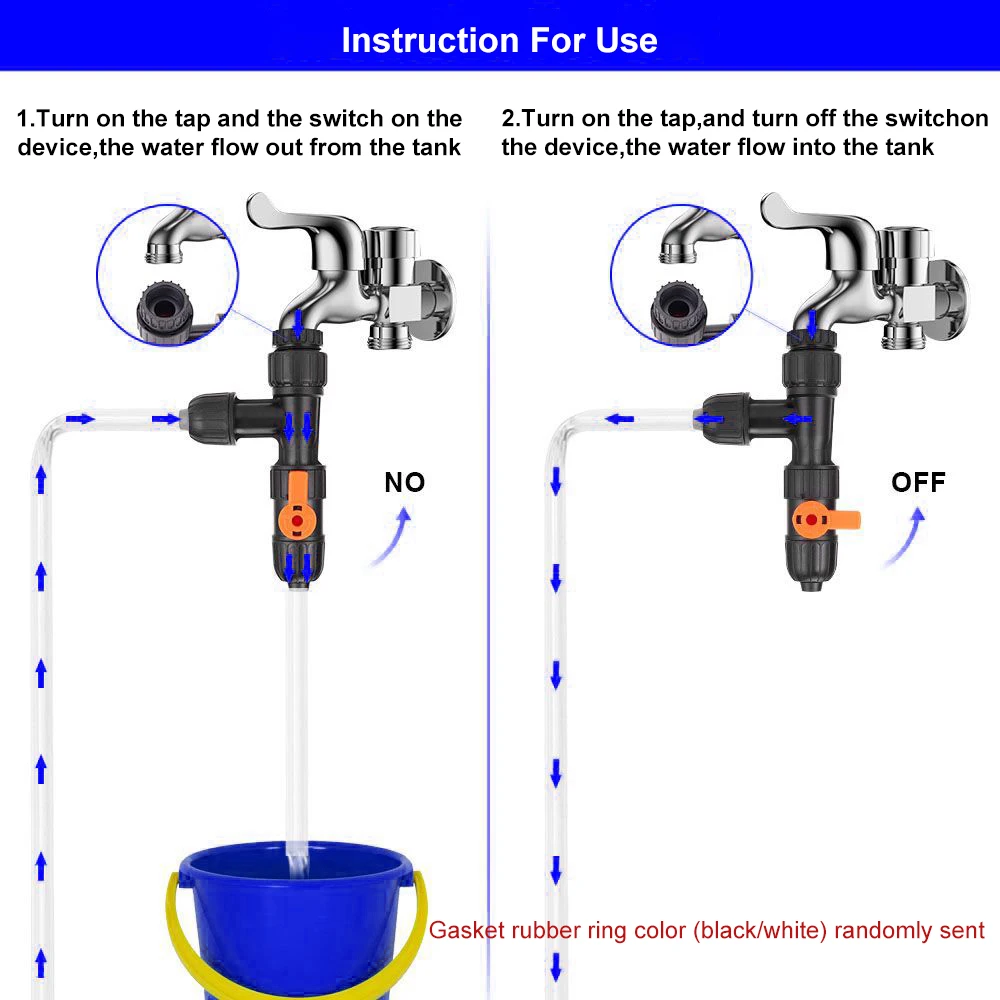 Instruction For Use

1.Turn on the tap and the switch on the device,the water flow out from the tank

NO

2.Turn on the tap,and turn off the switchon the device,the water flow into the tank

OFF

Gasket rubber ring color (black/white) randomly sent