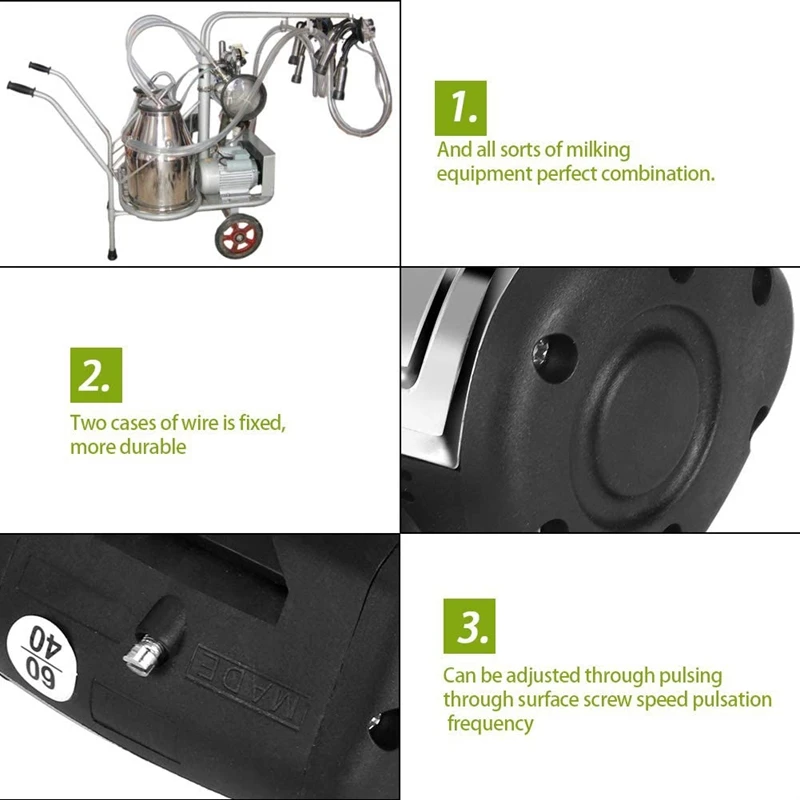 1.
And all sorts of milking equipment perfect combination.

2.
Two cases of wire is fixed, more durable

60
40

MADE

3.
Can be adjusted through pulsing through surface screw speed pulsation frequency