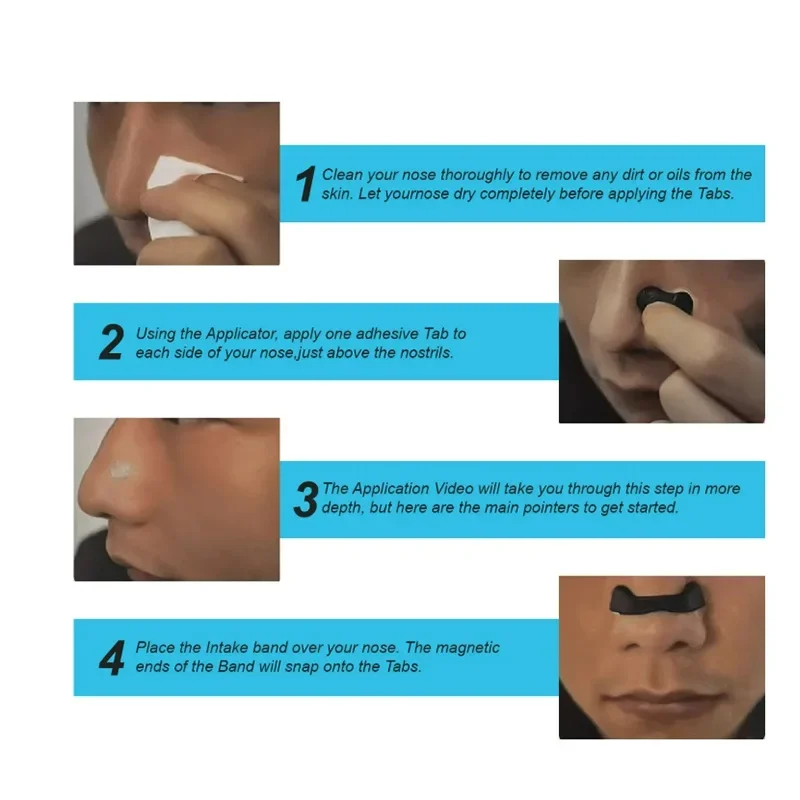 1 Clean your nose thoroughly to remove any dirt or oils from the skin. Let yournose dry completely before applying the Tabs.

2 Using the Applicator, apply one adhesive Tab to each side of your nose,just above the nostrils.

3 The Application Video will take you through this step in more depth, but here are the main pointers to get started.

4 Place the Intake band over your nose. The magnetic ends of the Band will snap onto the Tabs.