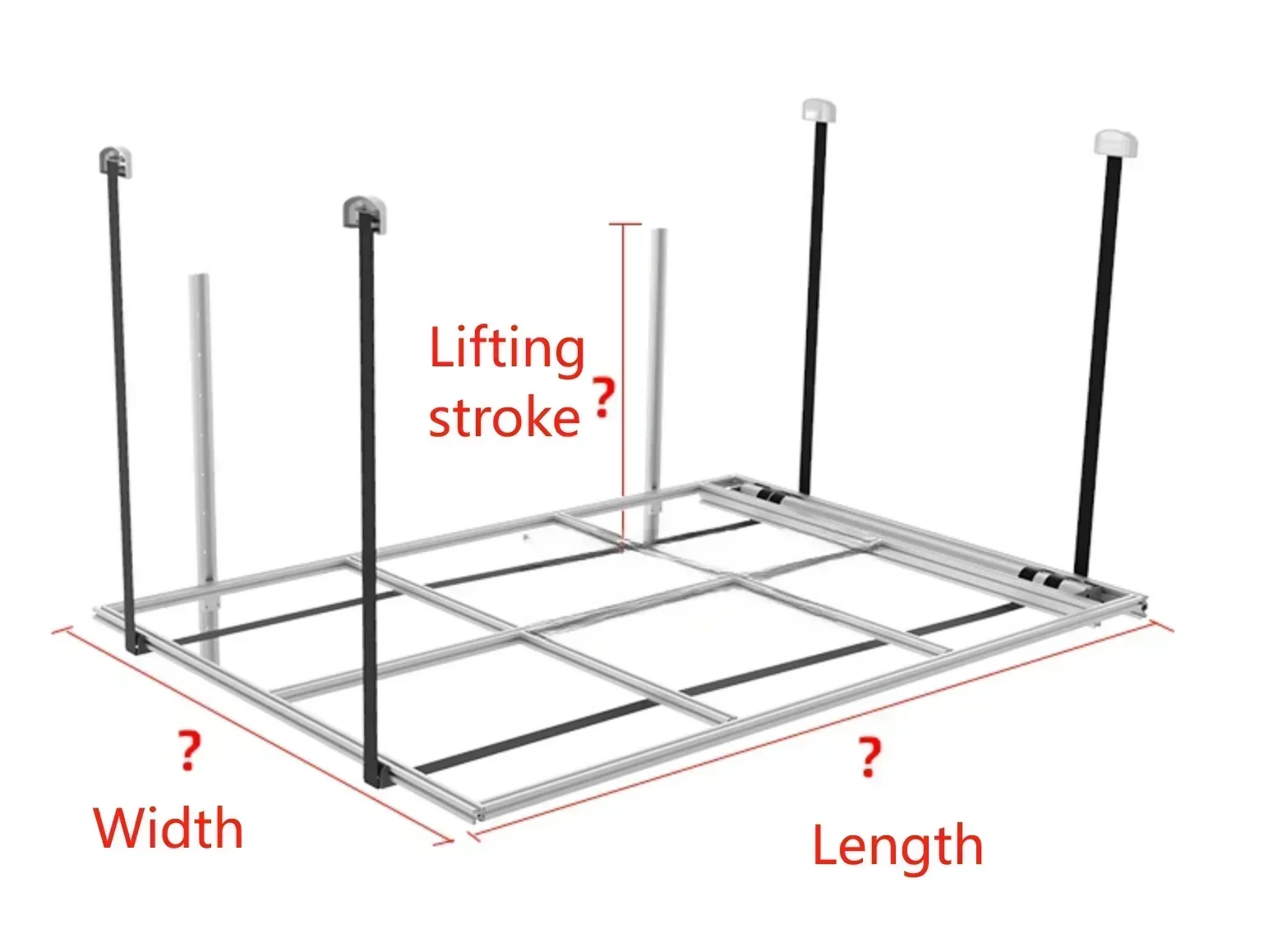 Lifting stroke ?

?

Width

?

Length