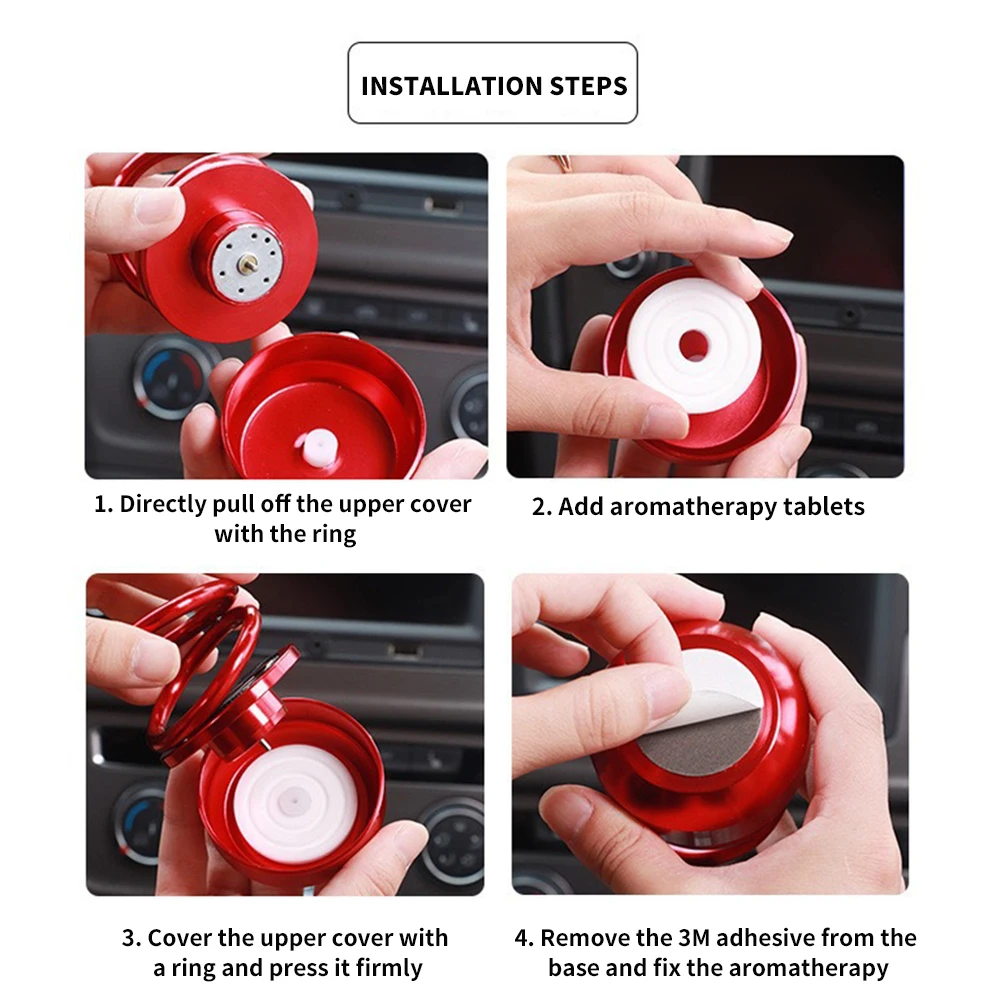 INSTALLATION STEPS

1. Directly pull off the upper cover with the ring

2. Add aromatherapy tablets

3. Cover the upper cover with a ring and press it firmly

4. Remove the 3M adhesive from the base and fix the aromatherapy