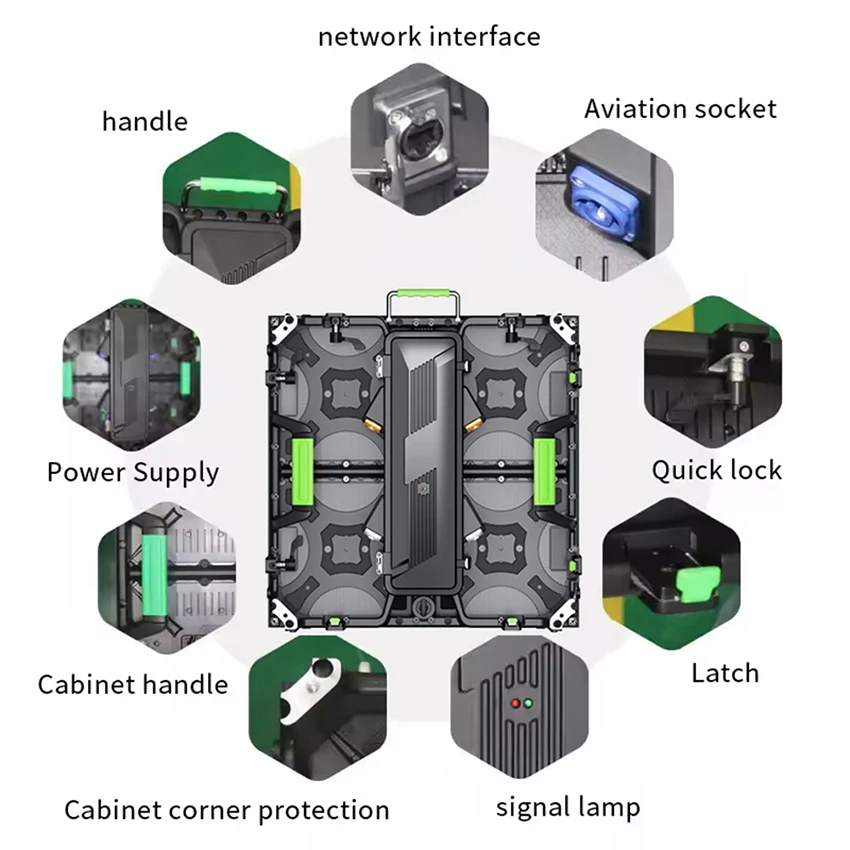 network interface

handle

Aviation socket

Power Supply

Quick lock

Cabinet handle

Latch

Cabinet corner protection

signal lamp