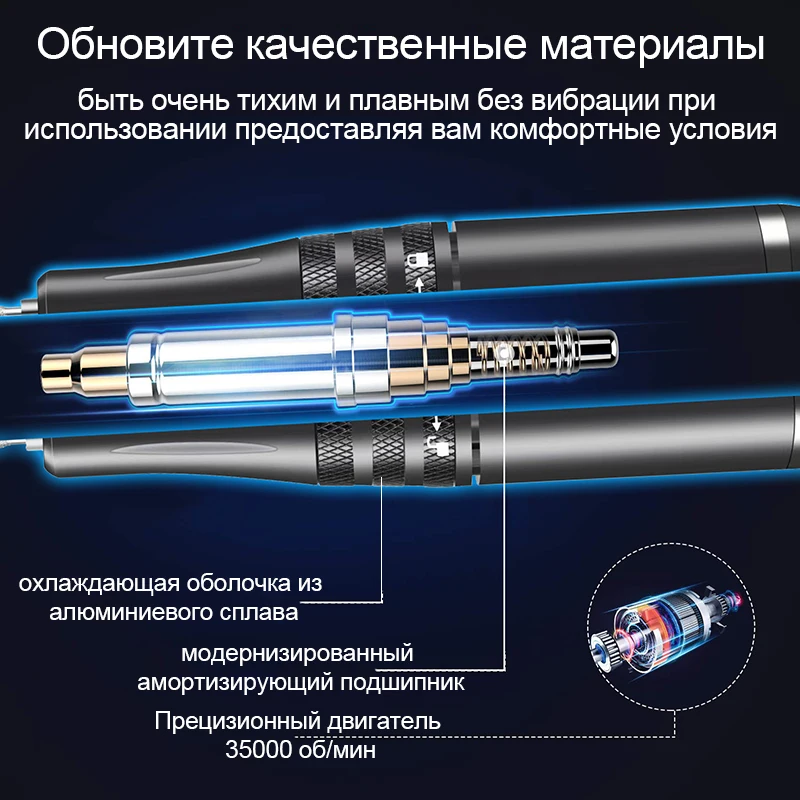 Обновите качественные материалы

быть очень тихим и плавным без вибрации при использовании предоставляя вам комфортные условия

охлаждающая оболочка из алюминиевого сплава

модернизированный амортизирующий подшипник

Прецизионный двигатель 35000 об/мин