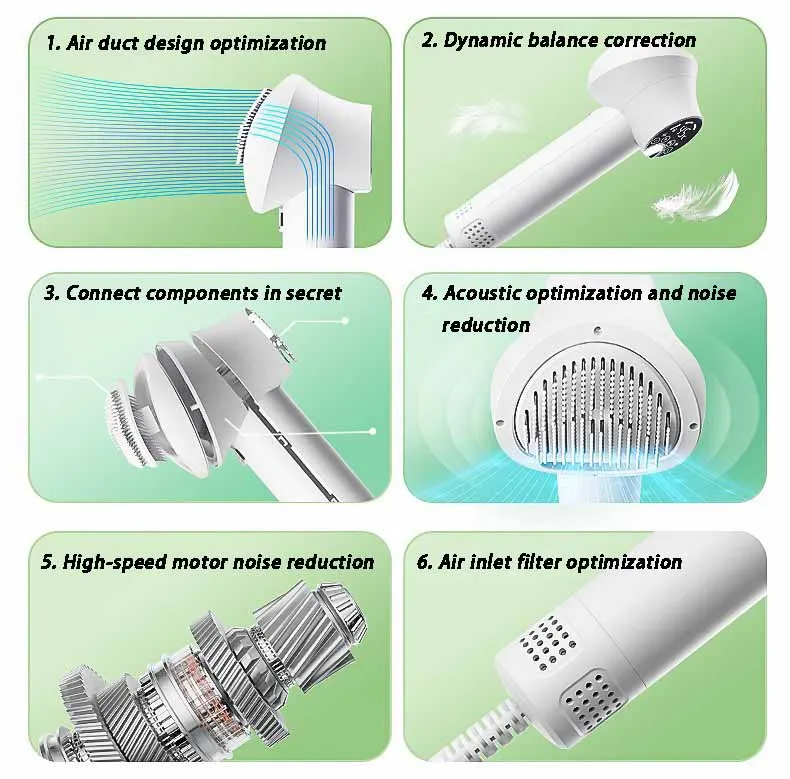 1. Air duct design optimization

2. Dynamic balance correction

3. Connect components in secret

4. Acoustic optimization and noise reduction

5. High-speed motor noise reduction

6. Air inlet filter optimization