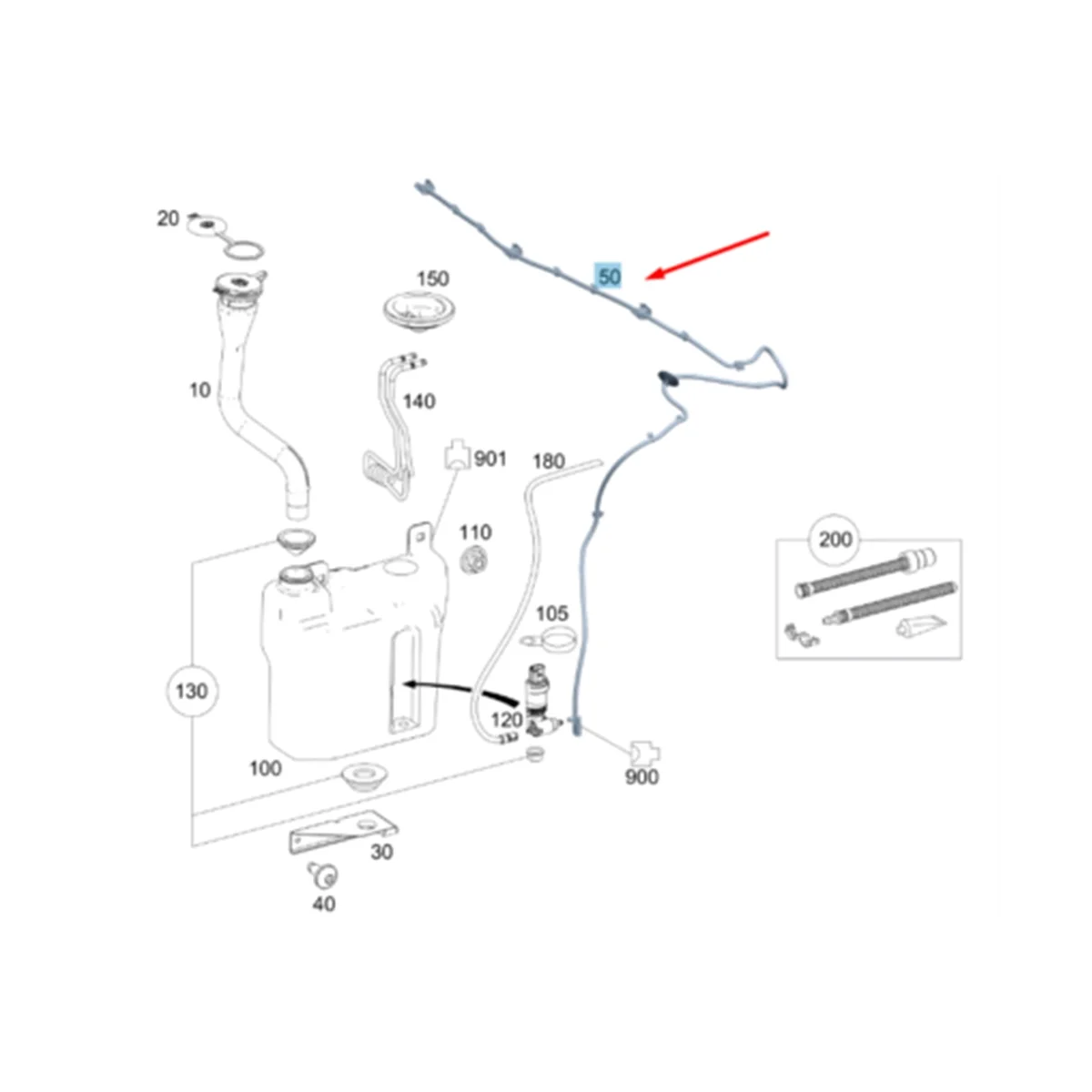 20
150
50
10
140
901
180
110
200
105
130
120
100
900
30
40