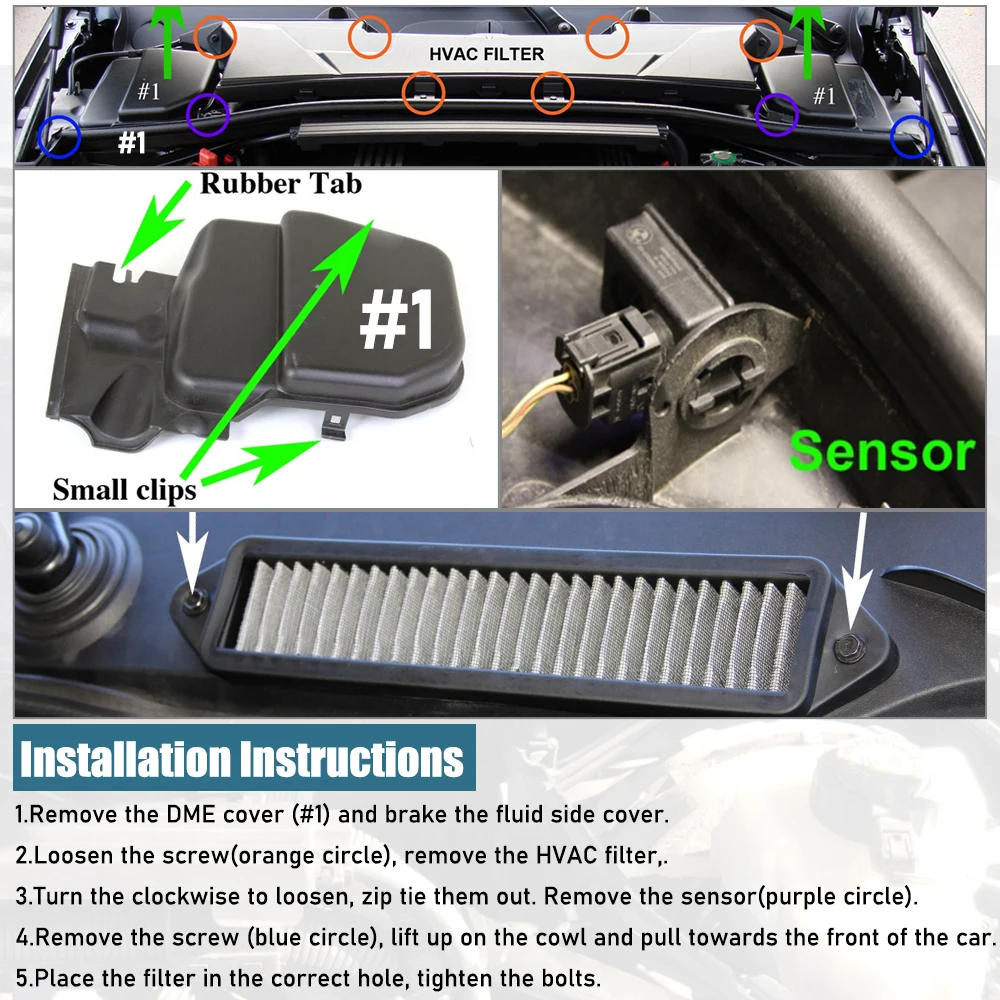 HVAC FILTER

#1

#1

#1

Rubber Tab

#1

Small clips

Sensor

Installation Instructions

1.Remove the DME cover (#1) and brake the fluid side cover.

2.Loosen the screw(orange circle), remove the HVAC filter,.

3.Turn the clockwise to loosen, zip tie them out. Remove the sensor(purple circle).

4.Remove the screw (blue circle), lift up on the cowl and pull towards the front of the car.

5.Place the filter in the correct hole, tighten the bolts.