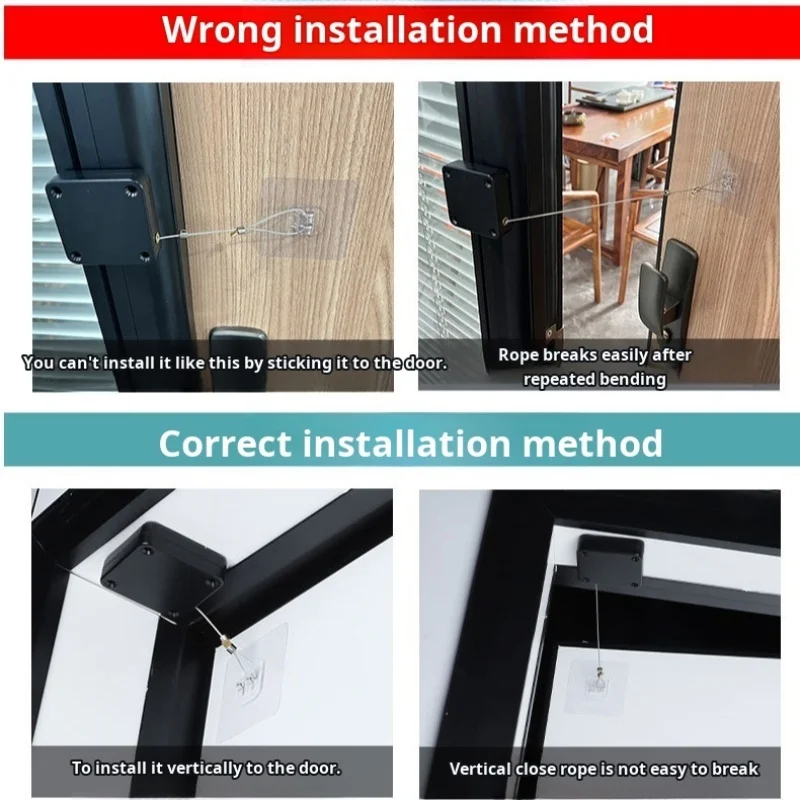 Wrong installation method

You can't install it like this by sticking it to the door.

Rope breaks easily after repeated bending

Correct installation method

To install it vertically to the door.

Vertical close rope is not easy to break